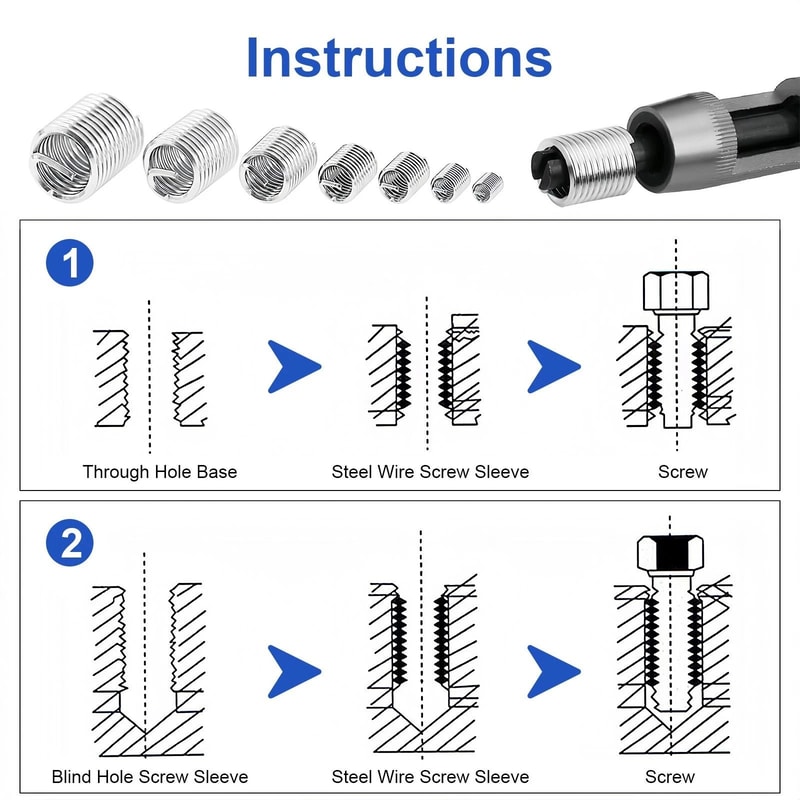 Instructions

1

Through Hole Base

Steel Wire Screw Sleeve

Screw

2

Blind Hole Screw Sleeve

Steel Wire Screw Sleeve

Screw