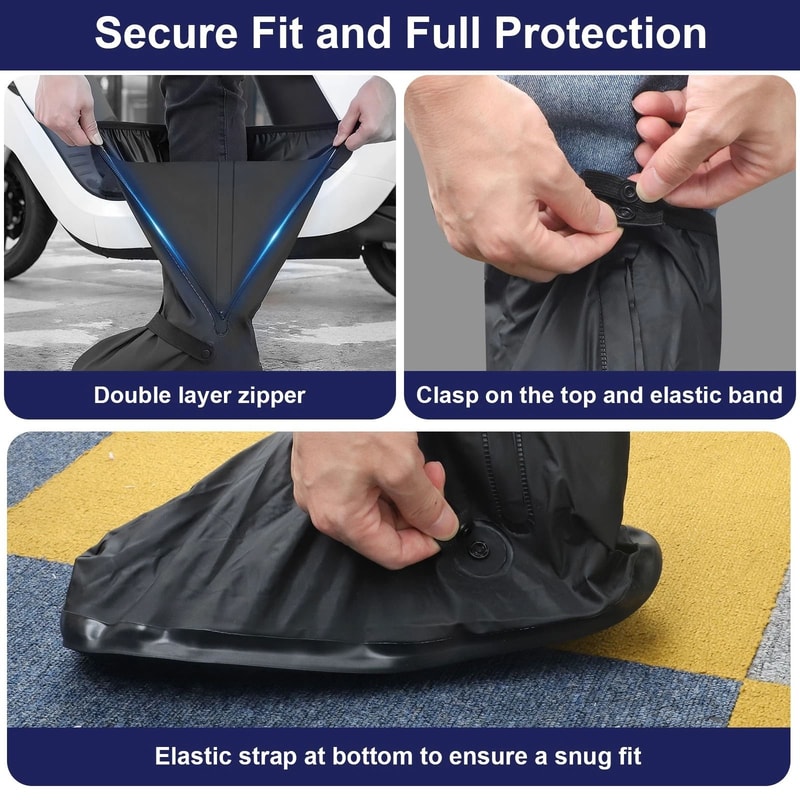 Secure Fit and Full Protection

Double layer zipper

Clasp on the top and elastic band

Elastic strap at bottom to ensure a snug fit