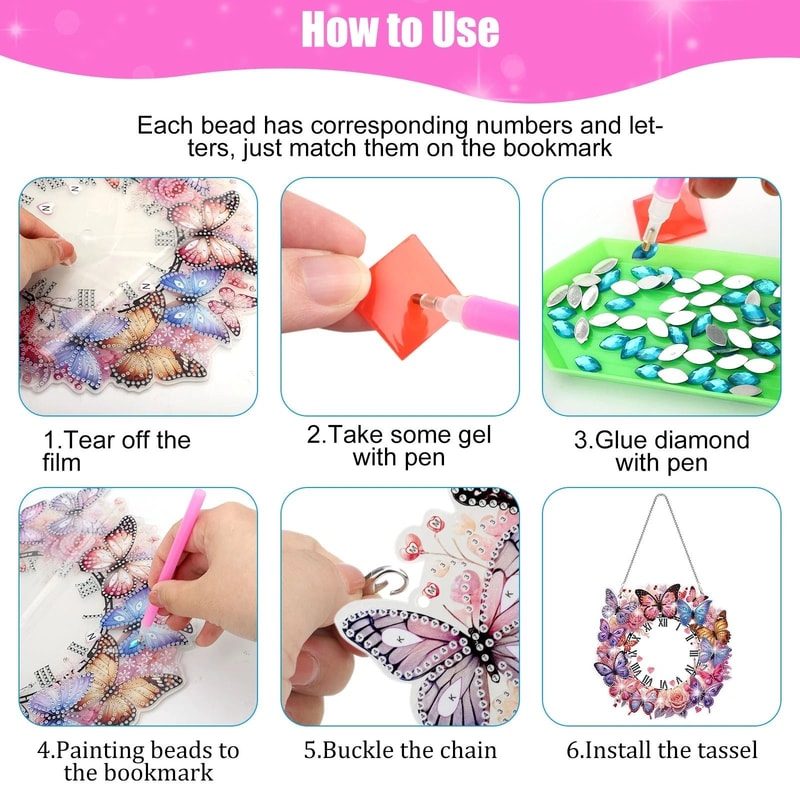 How to Use

Each bead has corresponding numbers and letters, just match them on the bookmark

1.Tear off the film

2.Take some gel with pen

3.Glue diamond with pen

4.Painting beads to the bookmark

5.Buckle the chain

6.Install the tassel