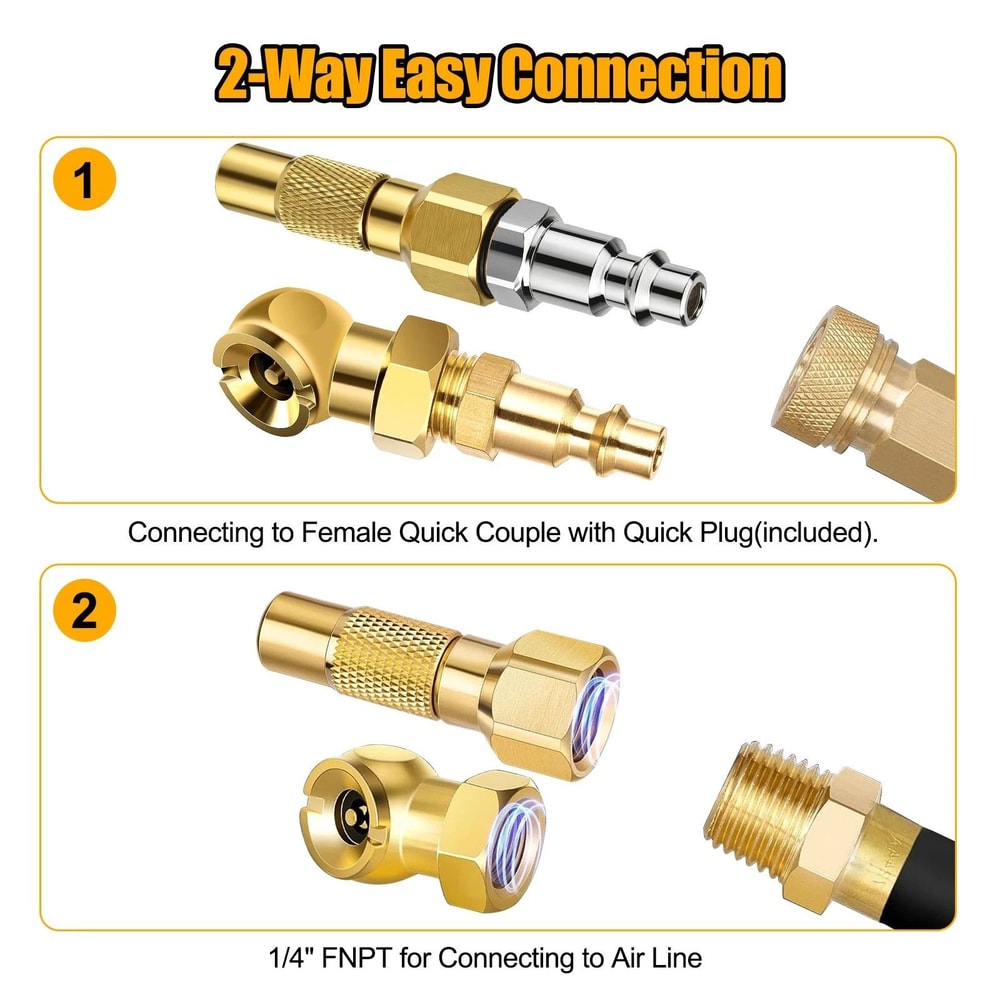 2-Way Easy Connection

1

Connecting to Female Quick Couple with Quick Plug(included).

2

1/4" FNPT for Connecting to Air Line