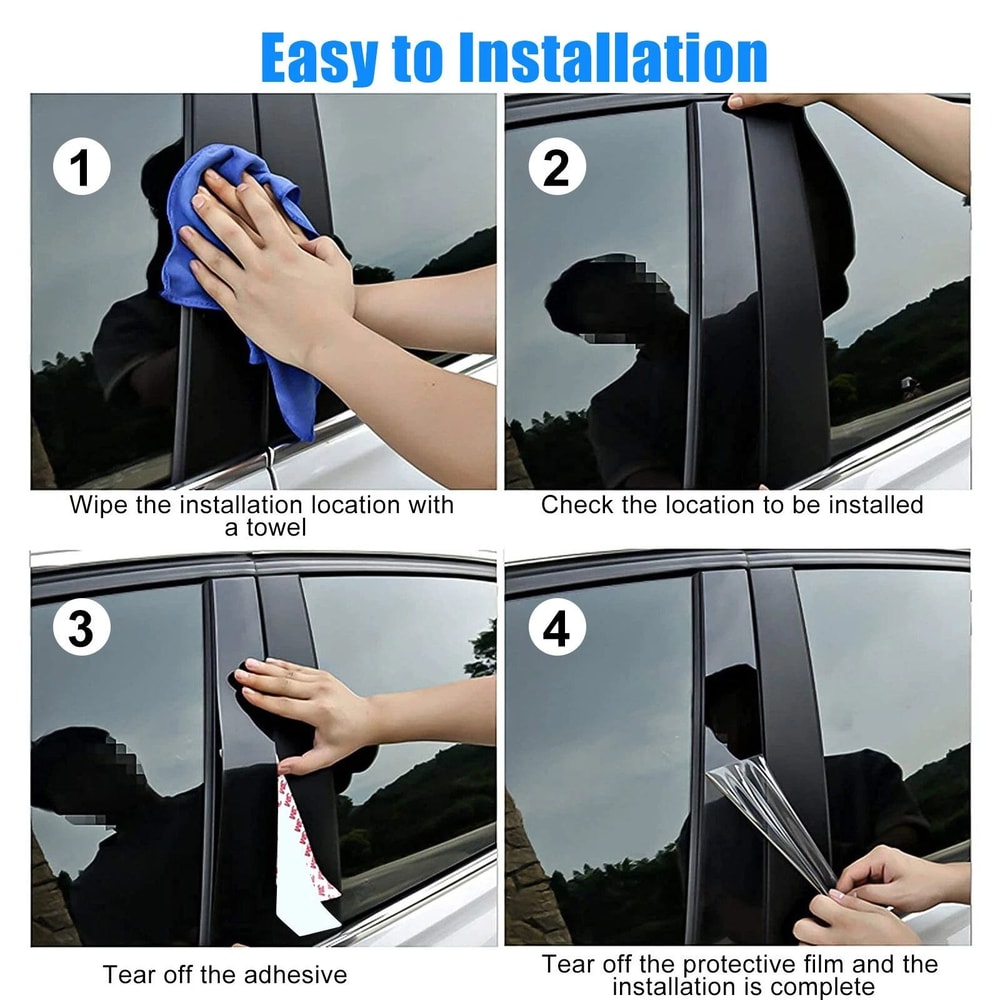 Easy to Installation

1

Wipe the installation location with a towel

2

Check the location to be installed

3

Tear off the adhesive

4

Tear off the protective film and the installation is complete