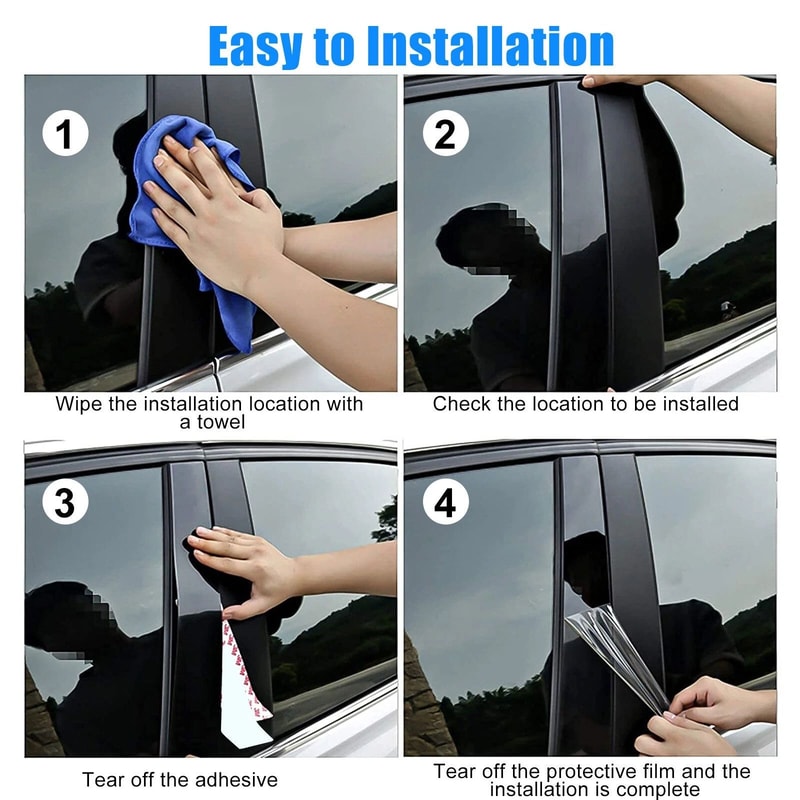 Easy to Installation

1

Wipe the installation location with a towel

2

Check the location to be installed

3

Tear off the adhesive

4

Tear off the protective film and the installation is complete