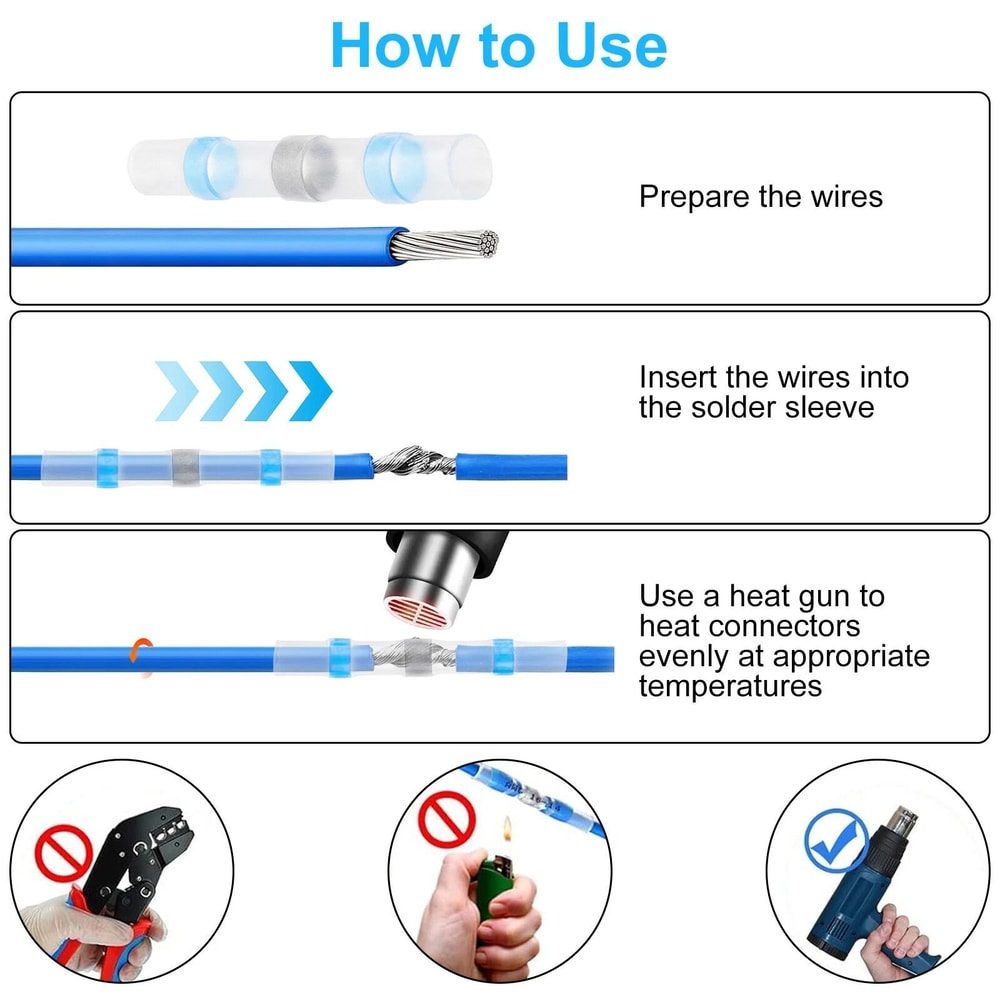 How to Use

Prepare the wires

Insert the wires into the solder sleeve

Use a heat gun to heat connectors evenly at appropriate temperatures