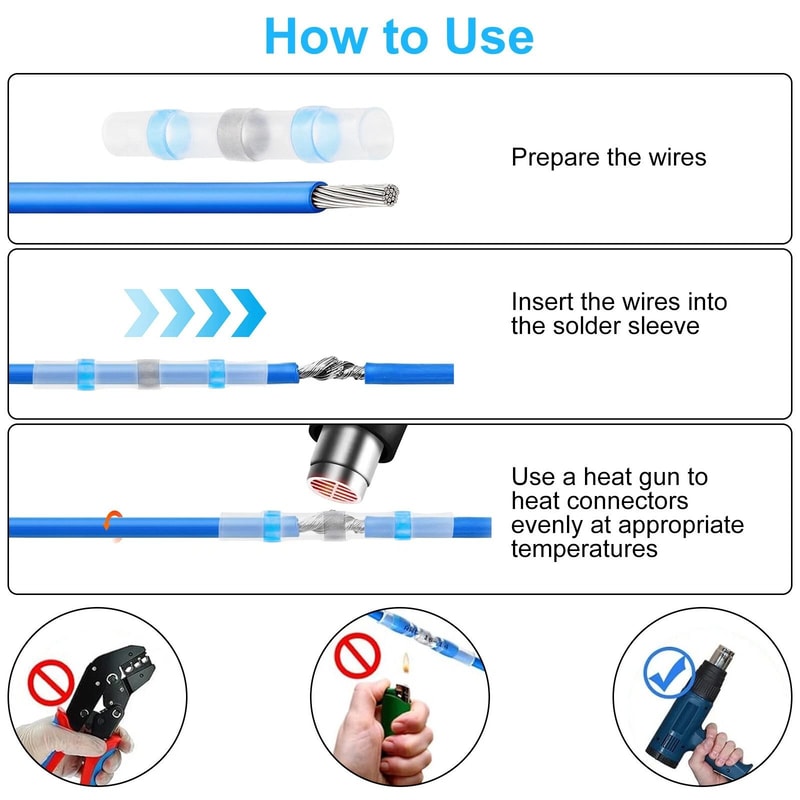 How to Use

Prepare the wires

Insert the wires into the solder sleeve

Use a heat gun to heat connectors evenly at appropriate temperatures