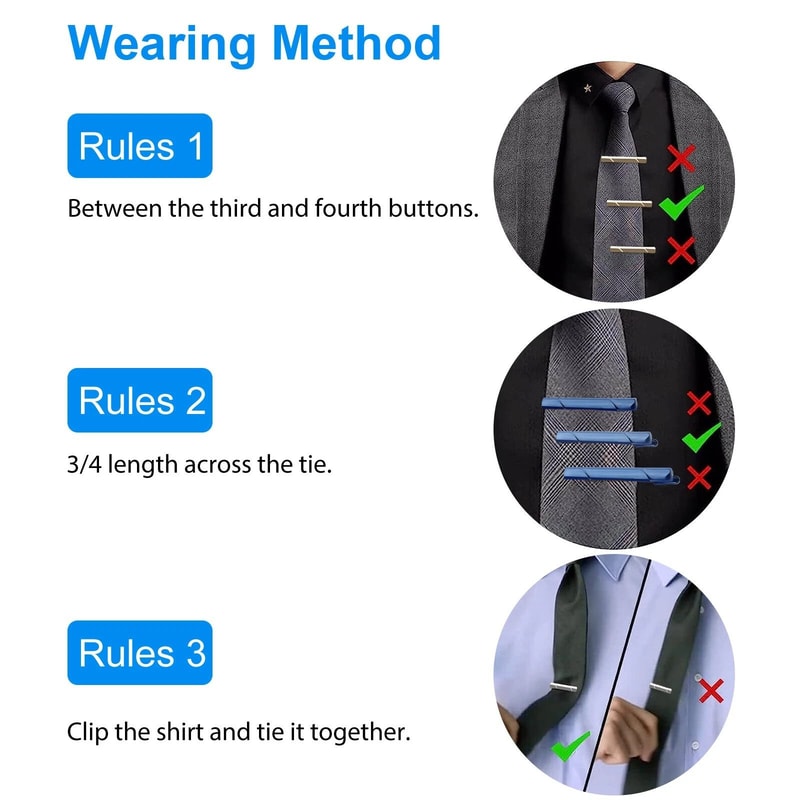 Wearing Method

Rules 1

Between the third and fourth buttons.

Rules 2

3/4 length across the tie.

Rules 3

Clip the shirt and tie it together.