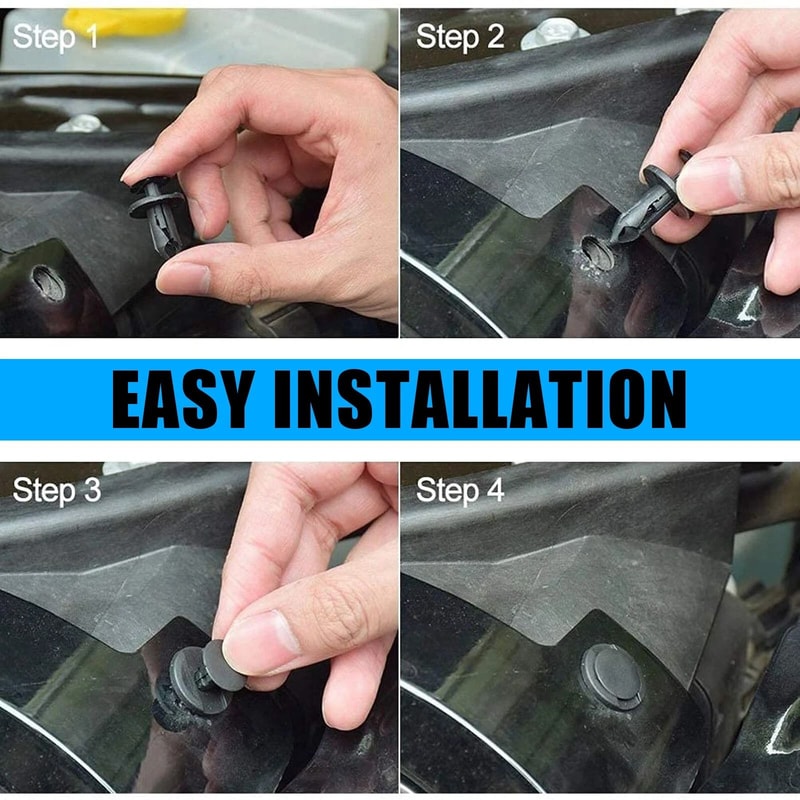 Step 1

Step 2

EASY INSTALLATION

Step 3

Step 4