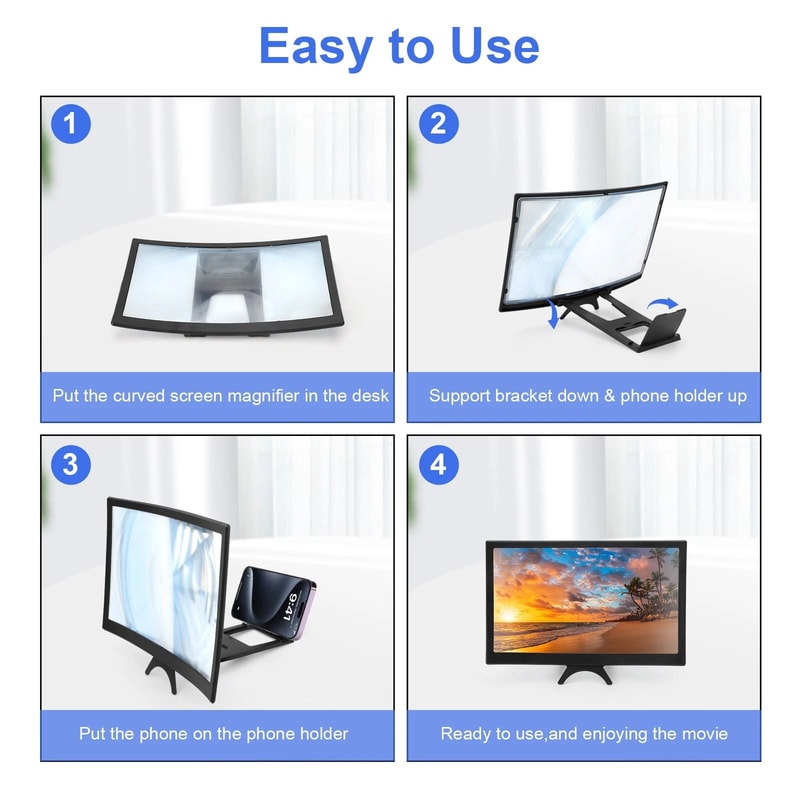 Easy to Use

1

Put the curved screen magnifier in the desk

2

Support bracket down & phone holder up

3

9:41

Put the phone on the phone holder

4

Ready to use,and enjoying the movie