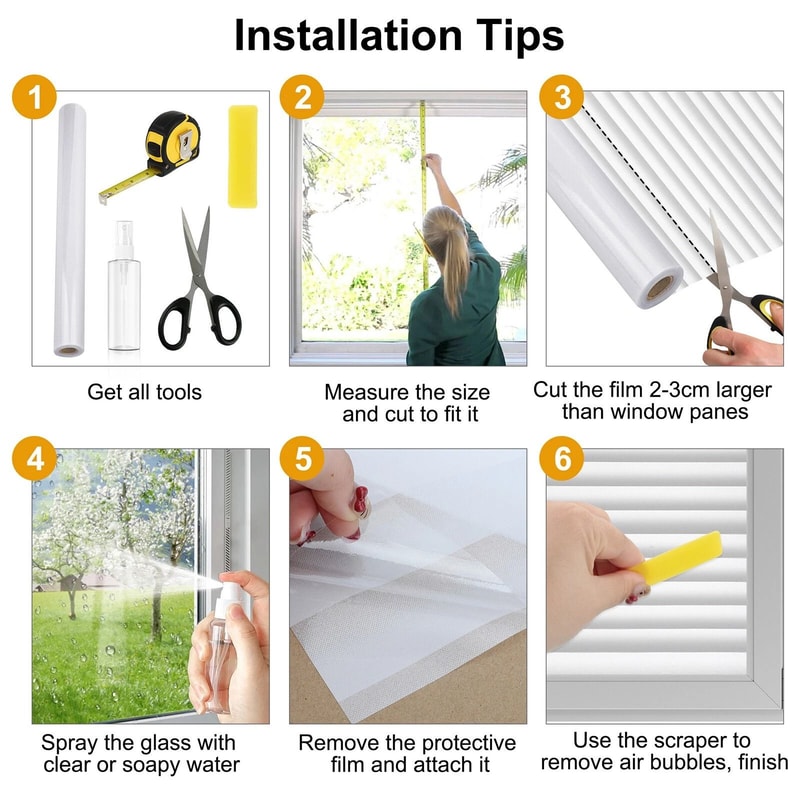 Installation Tips

1

Get all tools

2

Measure the size and cut to fit it

3

Cut the film 2-3cm larger than window panes

4

Spray the glass with clear or soapy water

5

Remove the protective film and attach it

6

Use the scraper to remove air bubbles, finish