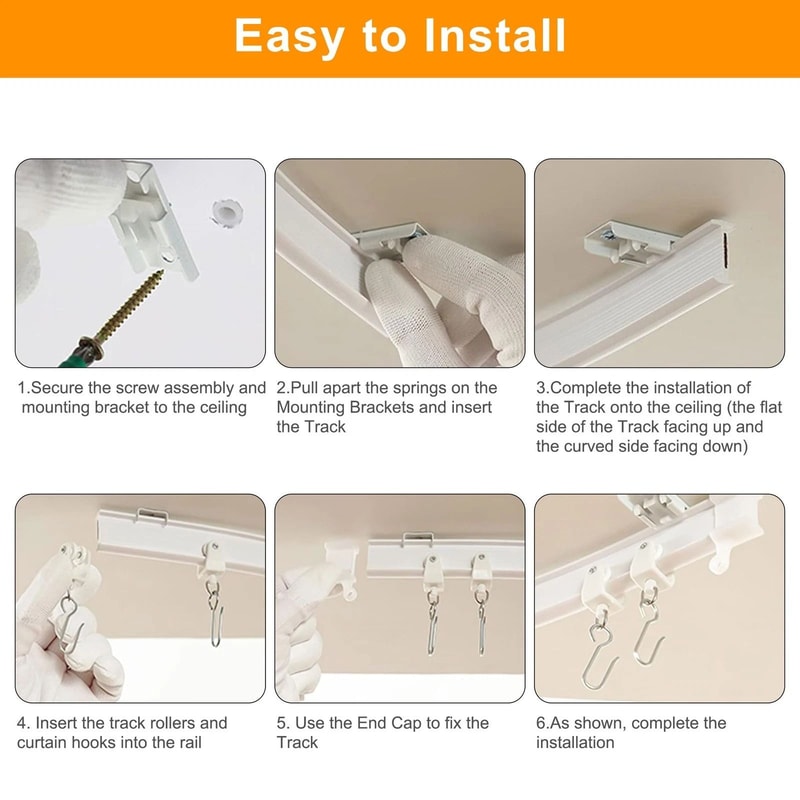 Easy to Install

1.Secure the screw assembly and mounting bracket to the ceiling

2.Pull apart the springs on the Mounting Brackets and insert the Track

3.Complete the installation of the Track onto the ceiling (the flat side of the Track facing up and the curved side facing down)

4. Insert the track rollers and curtain hooks into the rail

5. Use the End Cap to fix the Track

6.As shown, complete the installation