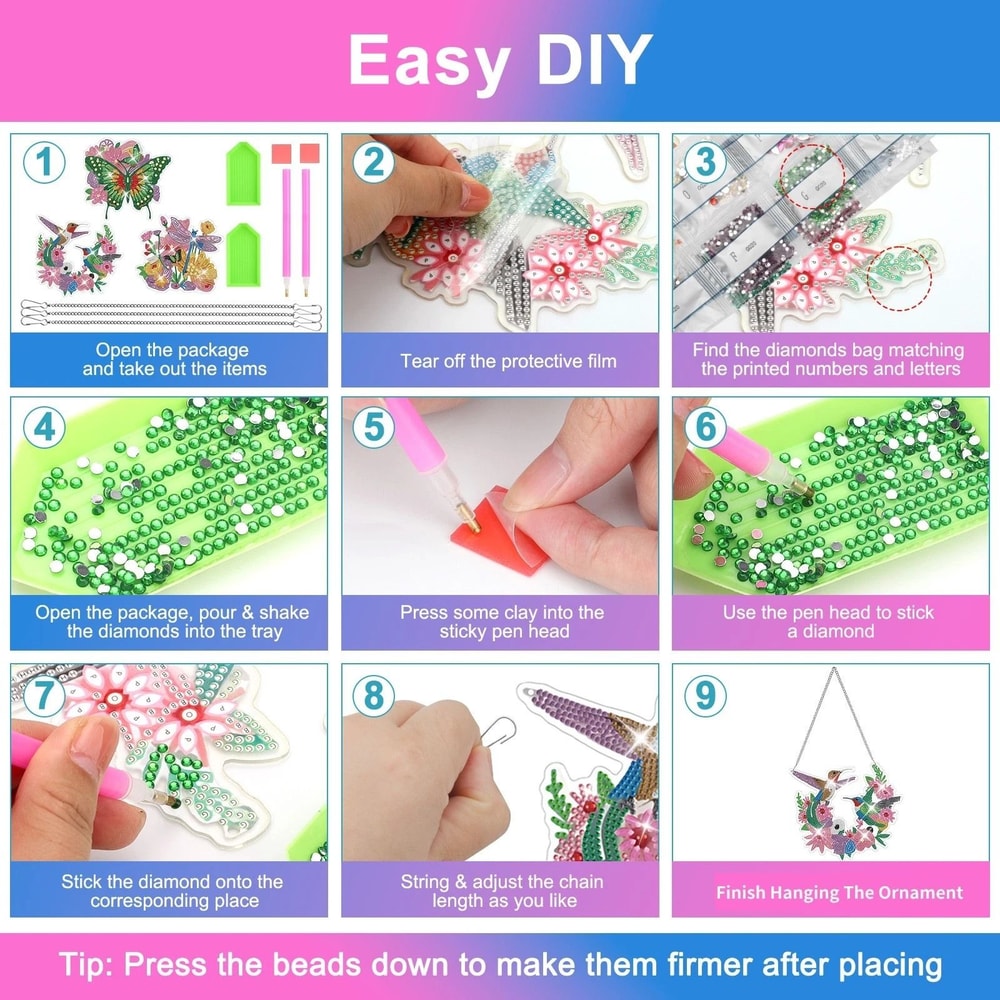 Easy DIY

1
Open the package and take out the items

2
Tear off the protective film

3
Find the diamonds bag matching the printed numbers and letters

4
Open the package, pour & shake the diamonds into the tray

5
Press some clay into the sticky pen head

6
Use the pen head to stick a diamond

7
Stick the diamond onto the corresponding place

8
String & adjust the chain length as you like

9
Finish Hanging The Ornament

Tip: Press the beads down to make them firmer after placing