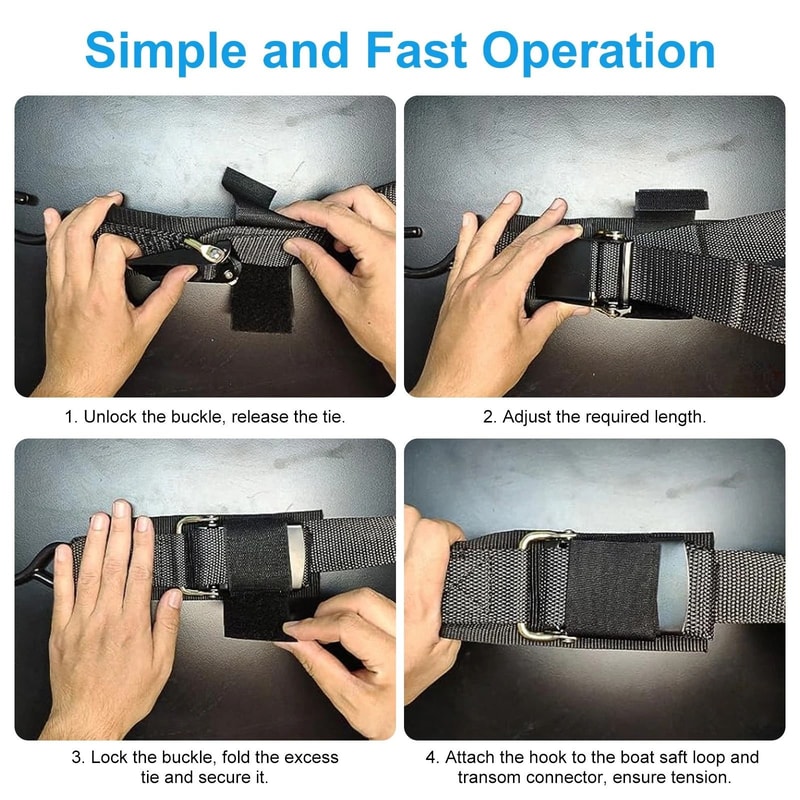 Simple and Fast Operation

1. Unlock the buckle, release the tie.

2. Adjust the required length.

3. Lock the buckle, fold the excess tie and secure it.

4. Attach the hook to the boat saft loop and transom connector, ensure tension.