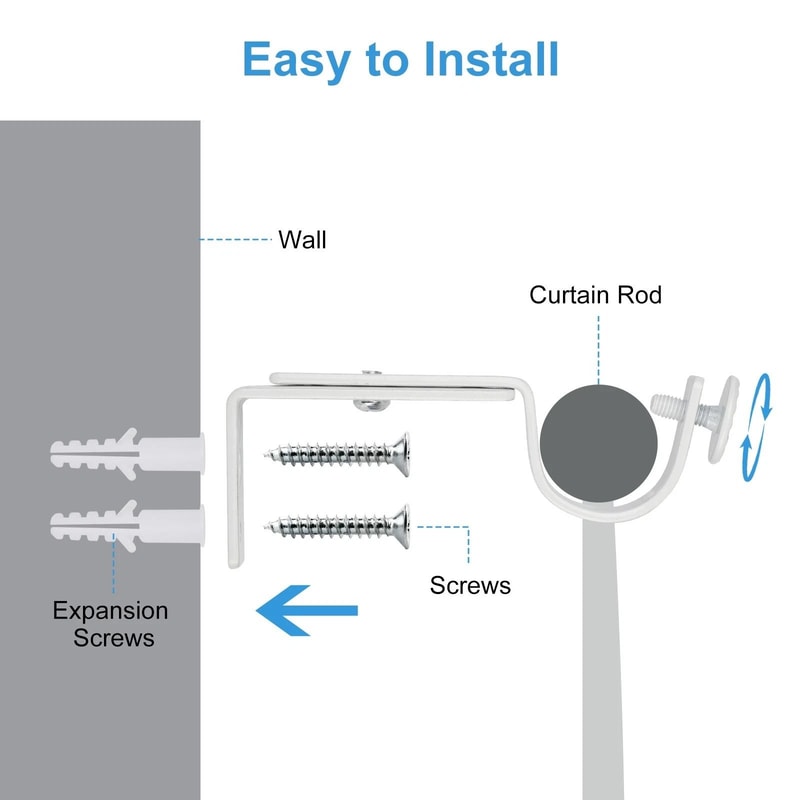 Easy to Install

Wall

Curtain Rod

Screws

Expansion Screws