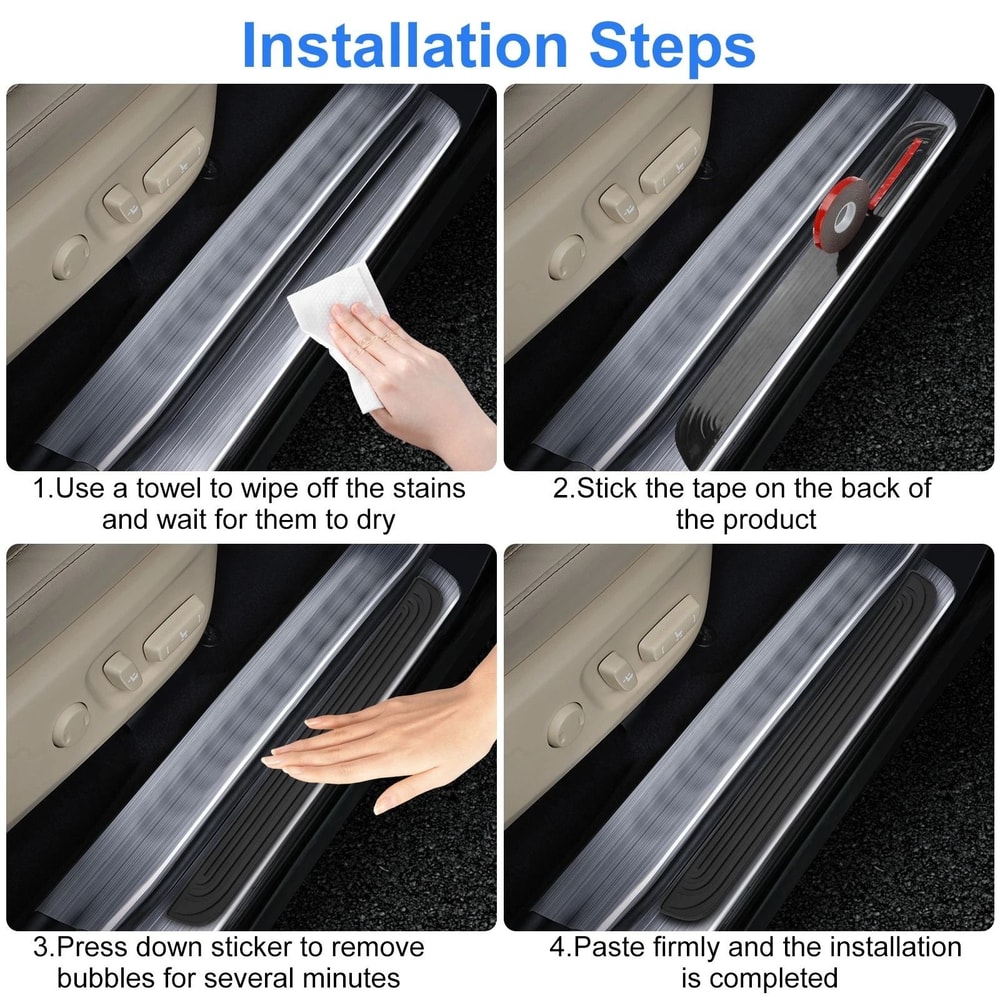 Installation Steps

1.Use a towel to wipe off the stains and wait for them to dry

2.Stick the tape on the back of the product

3.Press down sticker to remove bubbles for several minutes

4.Paste firmly and the installation is completed