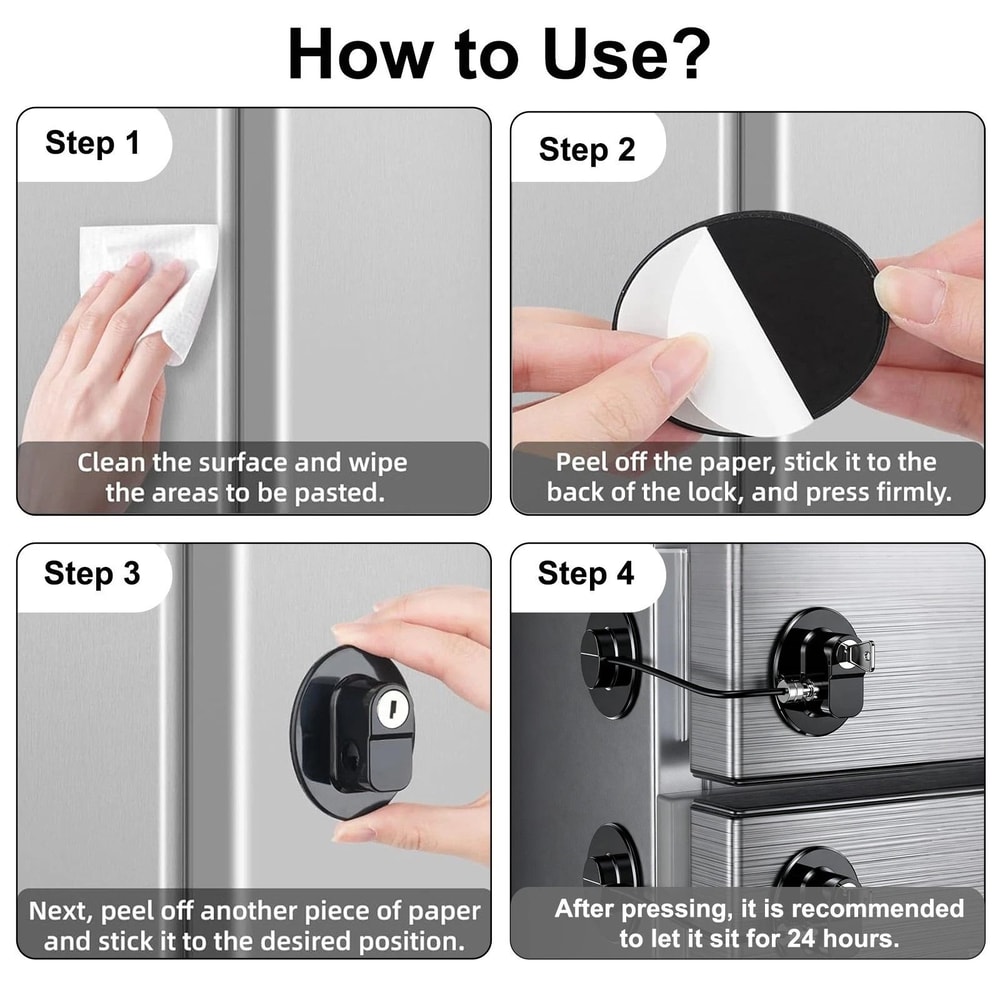 How to Use?

Step 1

Clean the surface and wipe the areas to be pasted.

Step 2

Peel off the paper, stick it to the back of the lock, and press firmly.

Step 3

Next, peel off another piece of paper and stick it to the desired position.

Step 4

After pressing, it is recommended to let it sit for 24 hours.