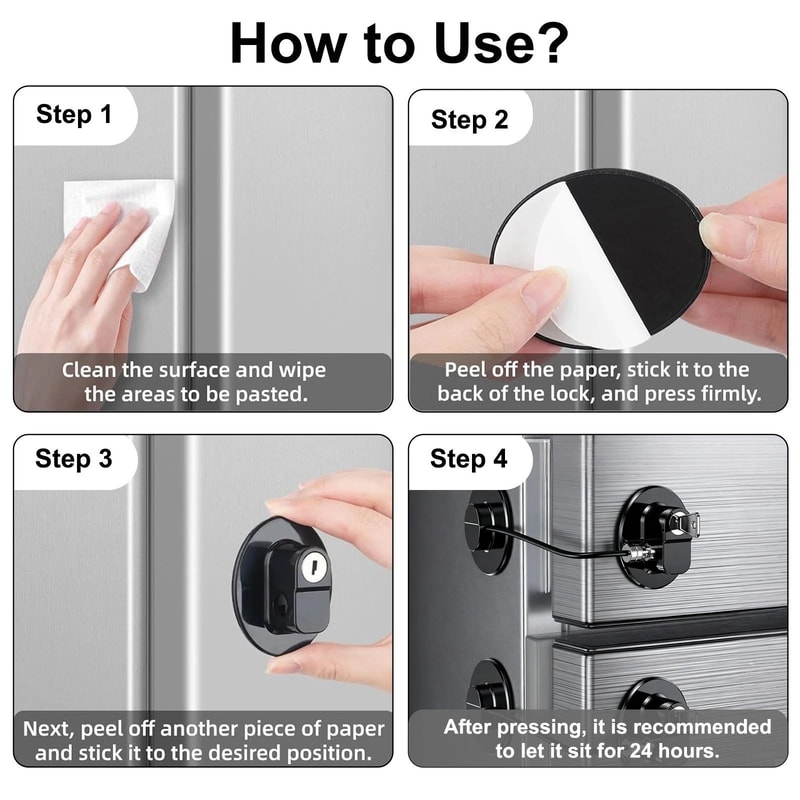 How to Use?

Step 1

Clean the surface and wipe the areas to be pasted.

Step 2

Peel off the paper, stick it to the back of the lock, and press firmly.

Step 3

Next, peel off another piece of paper and stick it to the desired position.

Step 4

After pressing, it is recommended to let it sit for 24 hours.