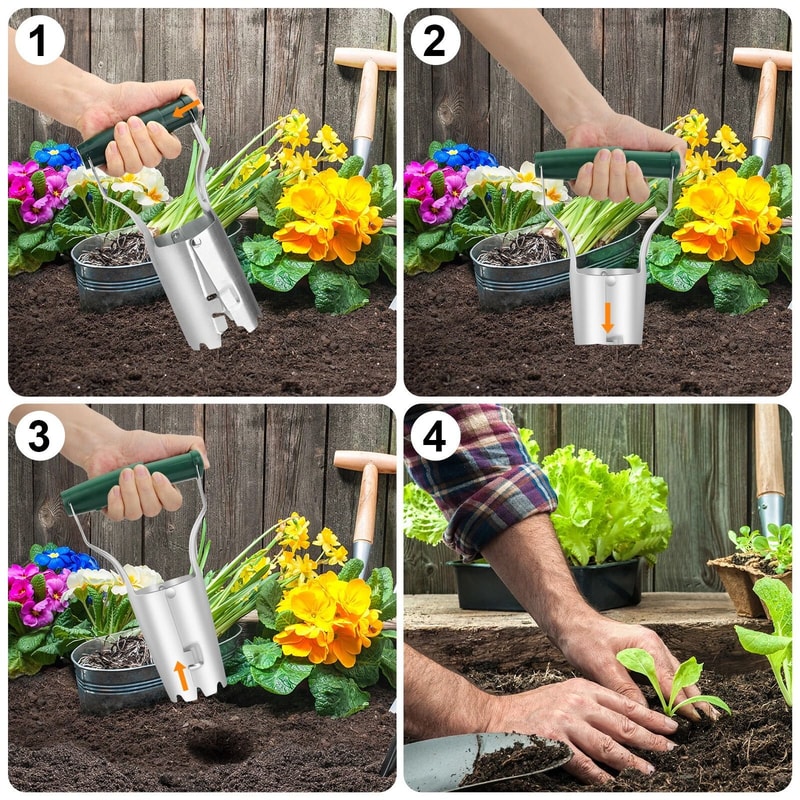 1

2

3

4