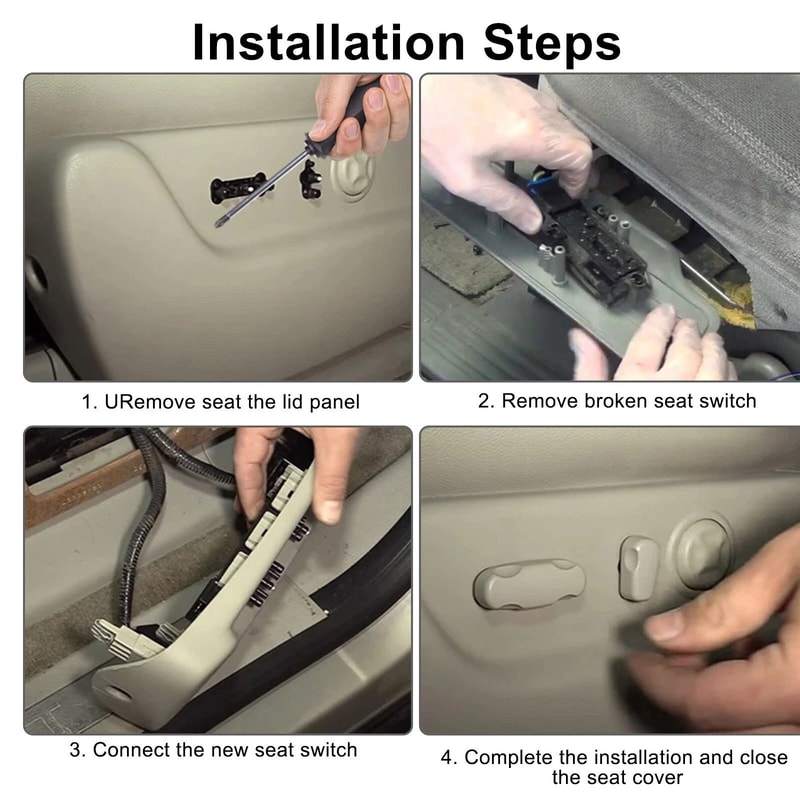 Installation Steps

1. URemove seat the lid panel

2. Remove broken seat switch

3. Connect the new seat switch

4. Complete the installation and close the seat cover