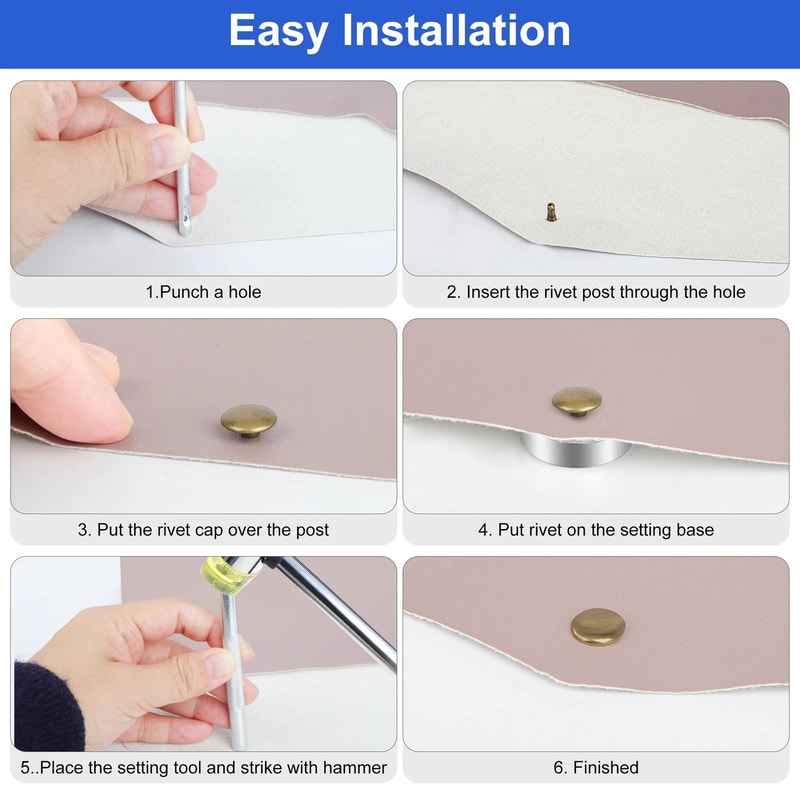 Easy Installation

1.Punch a hole

2. Insert the rivet post through the hole

3. Put the rivet cap over the post

4. Put rivet on the setting base

5..Place the setting tool and strike with hammer

6. Finished