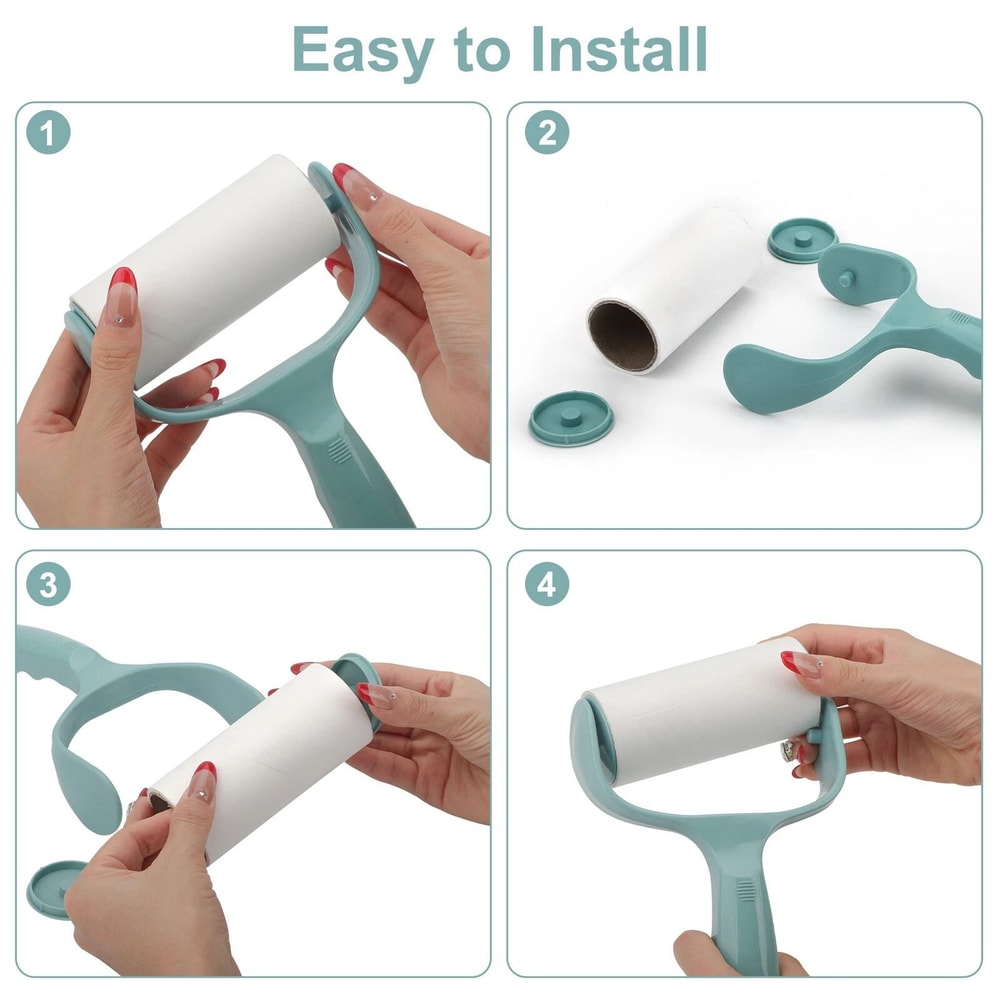 Easy to Install

1

2

3

4