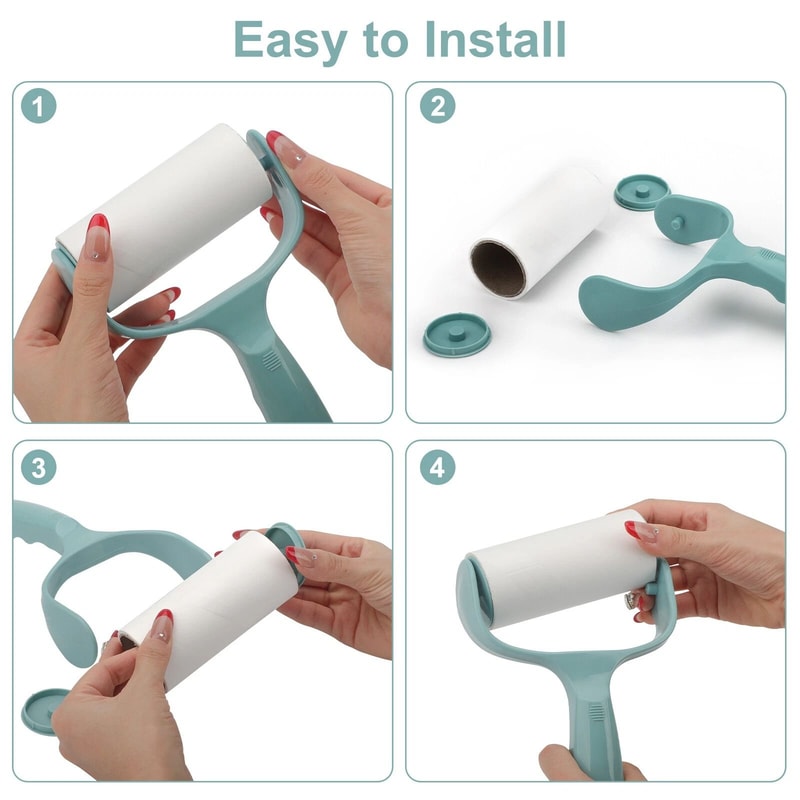 Easy to Install

1

2

3

4