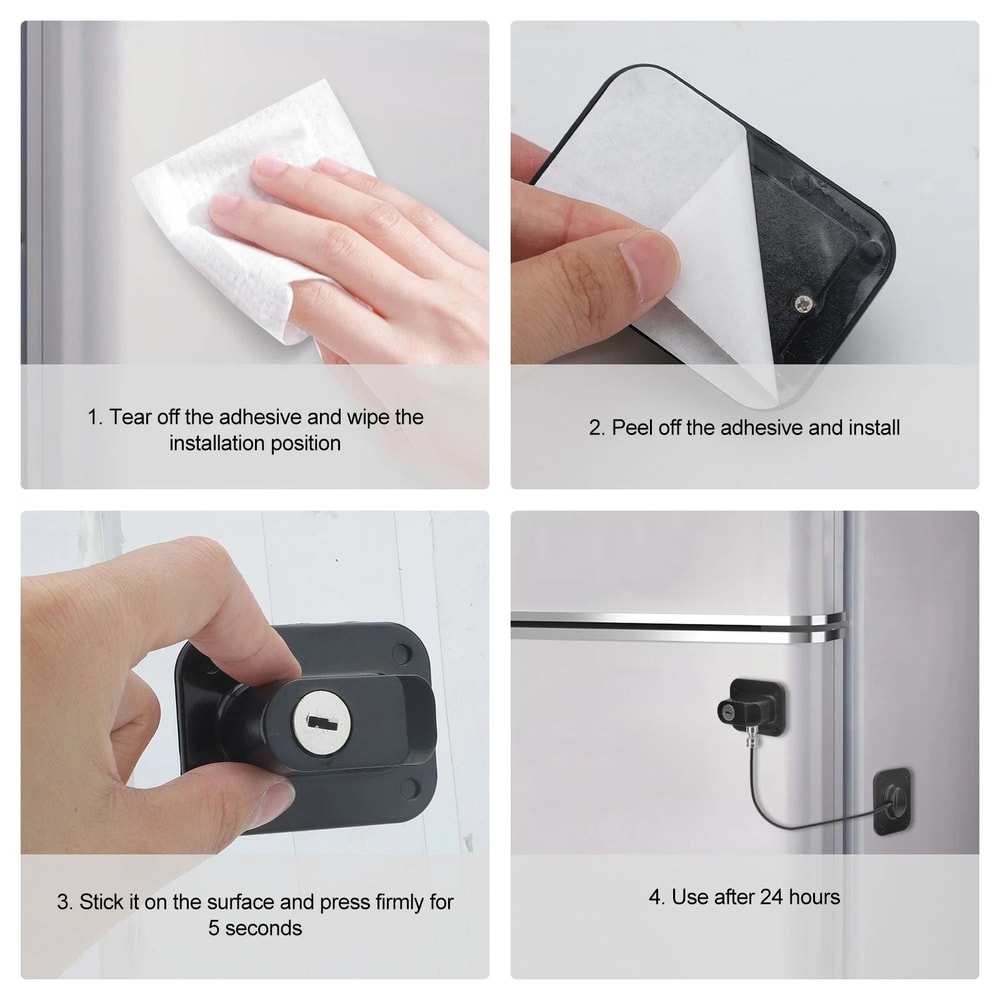 1. Tear off the adhesive and wipe the installation position

2. Peel off the adhesive and install

3. Stick it on the surface and press firmly for 5 seconds

4. Use after 24 hours