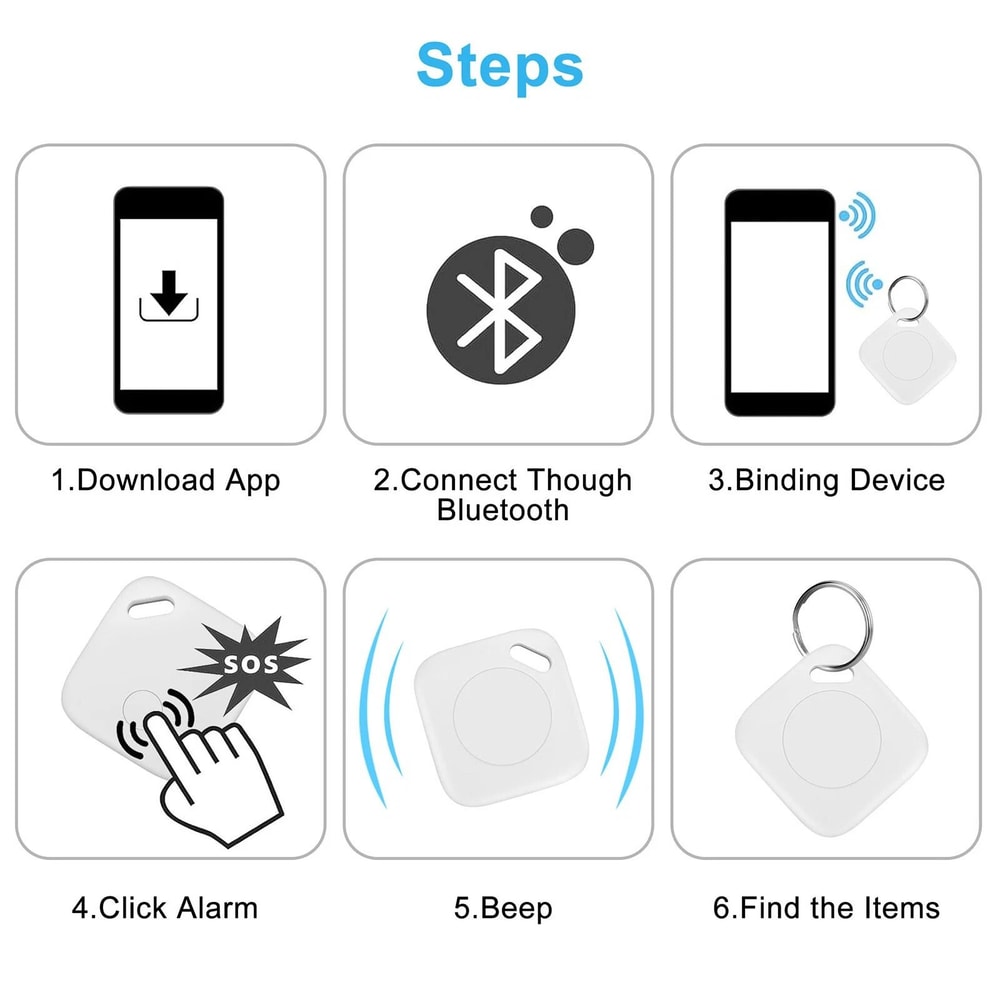 Steps

1.Download App

2.Connect Though Bluetooth

3.Binding Device

SOS

4.Click Alarm

5.Beep

6.Find the Items