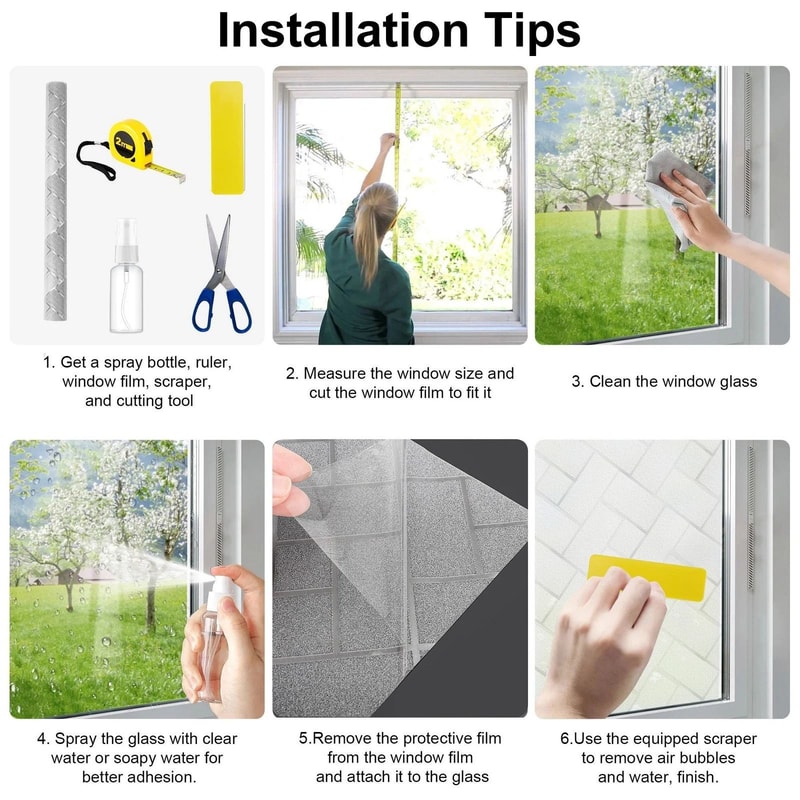 Installation Tips

2m

1. Get a spray bottle, ruler, window film, scraper, and cutting tool

2. Measure the window size and cut the window film to fit it

3. Clean the window glass

4. Spray the glass with clear water or soapy water for better adhesion.

5.Remove the protective film from the window film and attach it to the glass

6.Use the equipped scraper to remove air bubbles and water, finish.