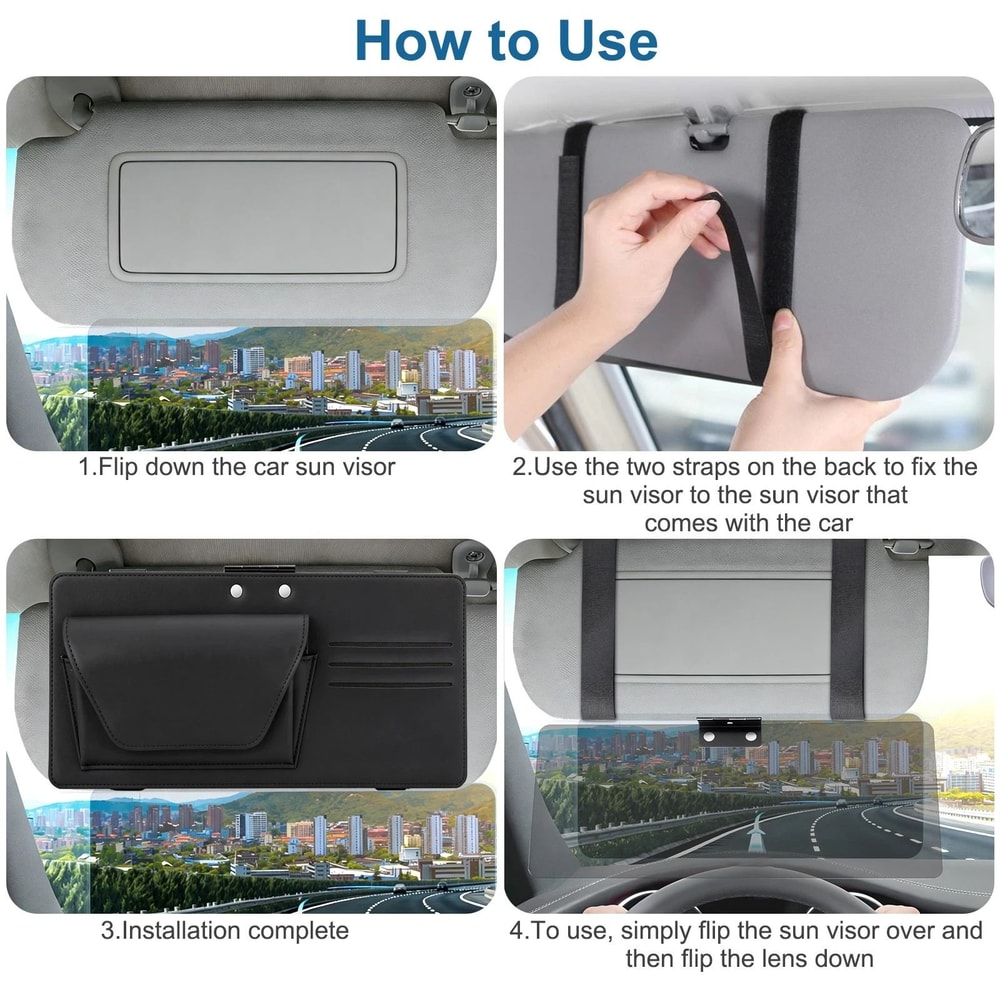 How to Use

1.Flip down the car sun visor

2.Use the two straps on the back to fix the sun visor to the sun visor that comes with the car

3.Installation complete

4.To use, simply flip the sun visor over and then flip the lens down