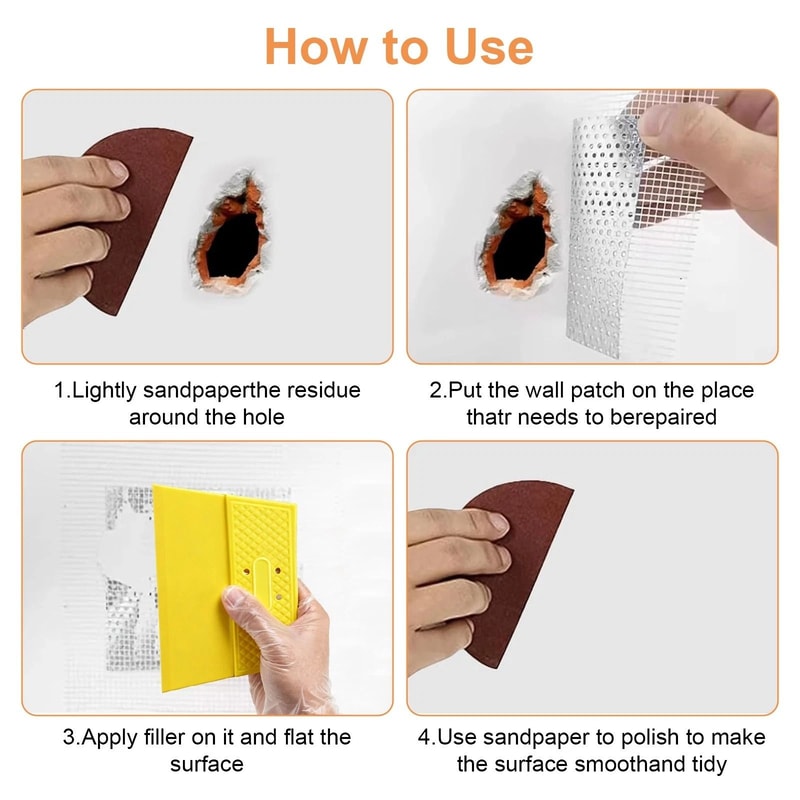 How to Use

1.Lightly sandpaperthe residue around the hole

2.Put the wall patch on the place thatr needs to berepaired

3.Apply filler on it and flat the surface

4.Use sandpaper to polish to make the surface smoothand tidy