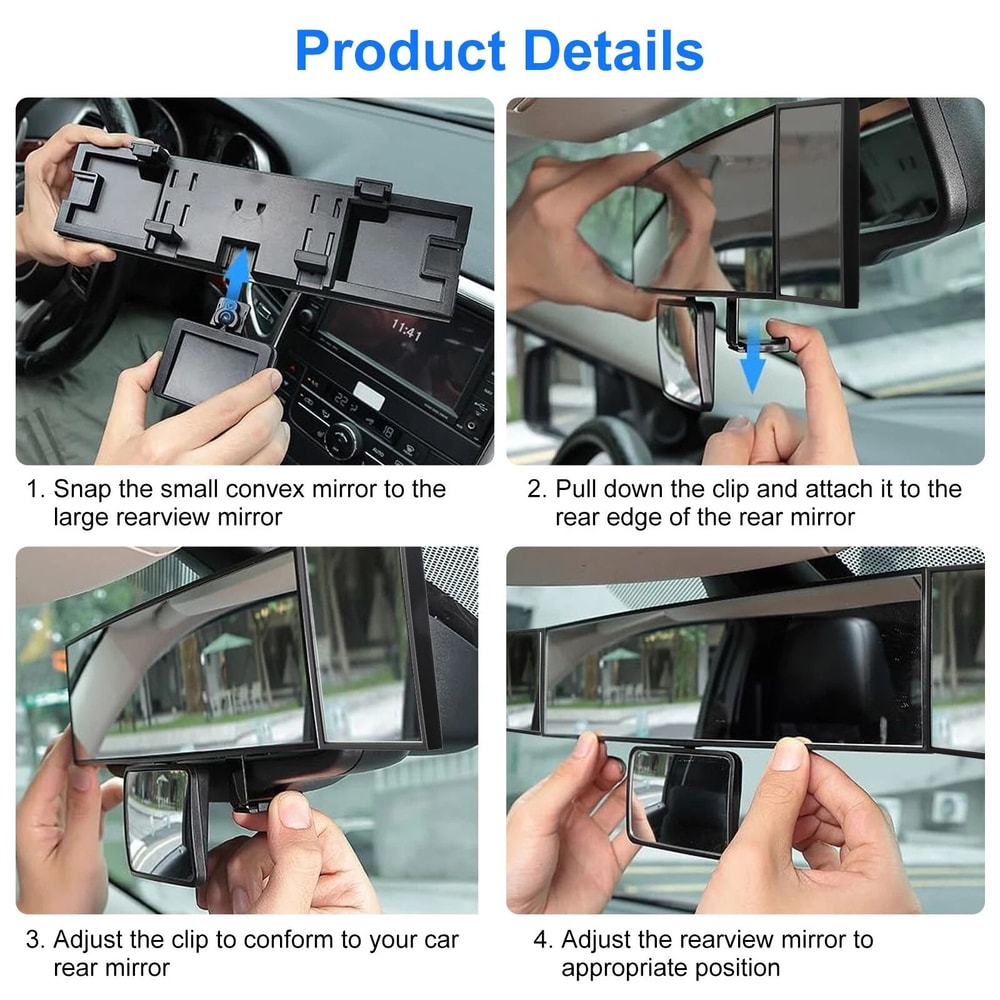 Product Details

11:41

22

18

1. Snap the small convex mirror to the large rearview mirror

2. Pull down the clip and attach it to the rear edge of the rear mirror

3. Adjust the clip to conform to your car rear mirror

4. Adjust the rearview mirror to appropriate position