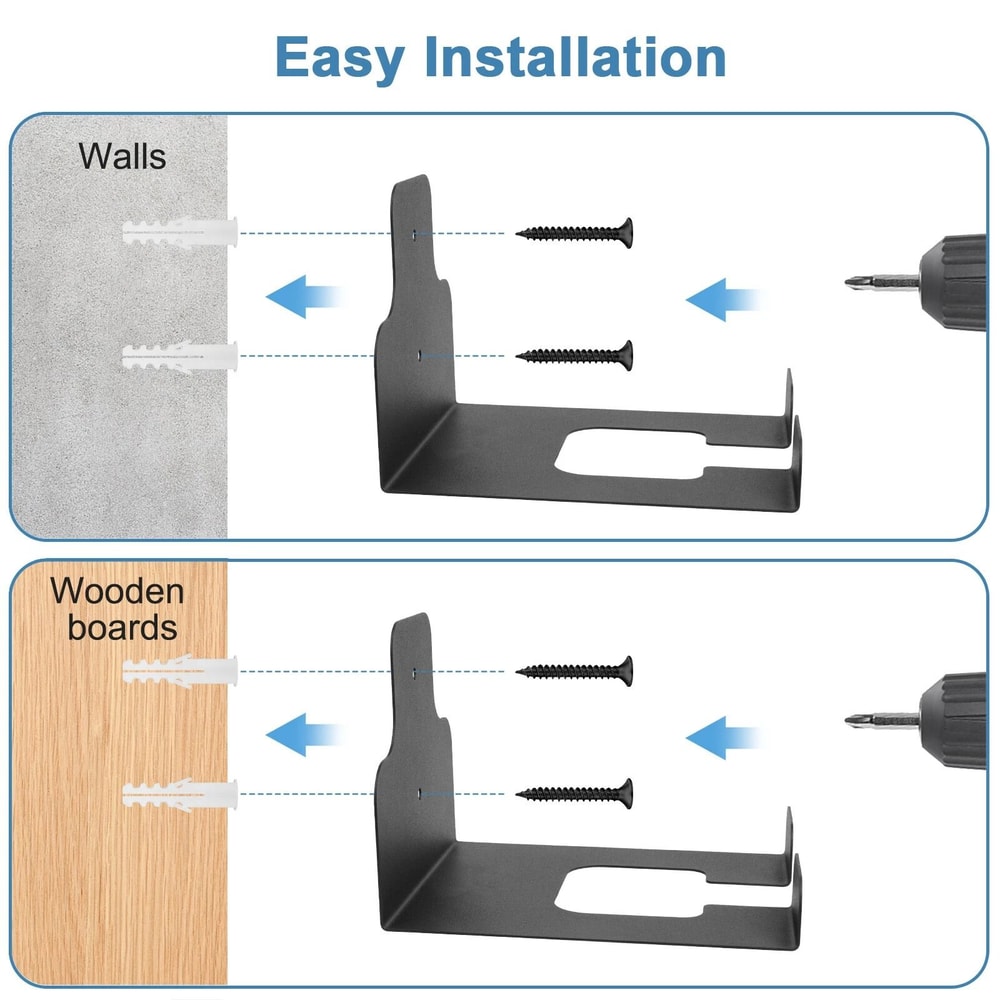 Easy Installation

Walls

Wooden boards