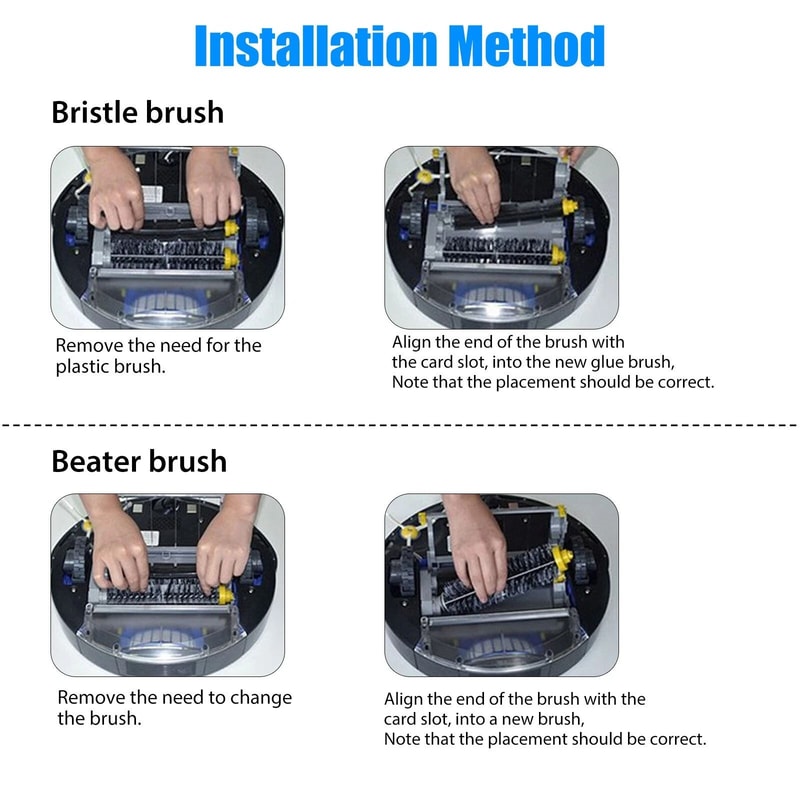 Installation Method

Bristle brush

Remove the need for the plastic brush.

Align the end of the brush with the card slot, into the new glue brush, Note that the placement should be correct.

Beater brush

Remove the need to change the brush.

Align the end of the brush with the card slot, into a new brush, Note that the placement should be correct.