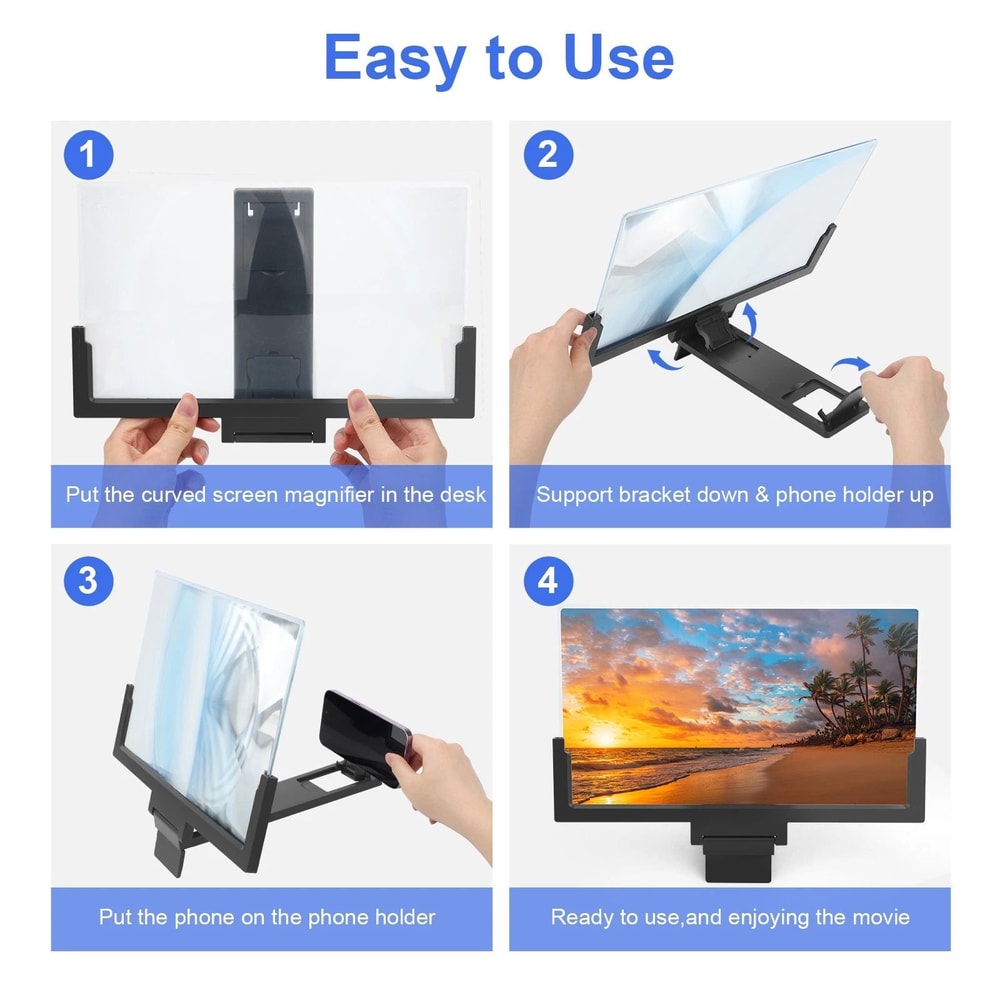 Easy to Use

1

Put the curved screen magnifier in the desk

2

Support bracket down & phone holder up

3

Put the phone on the phone holder

4

Ready to use,and enjoying the movie