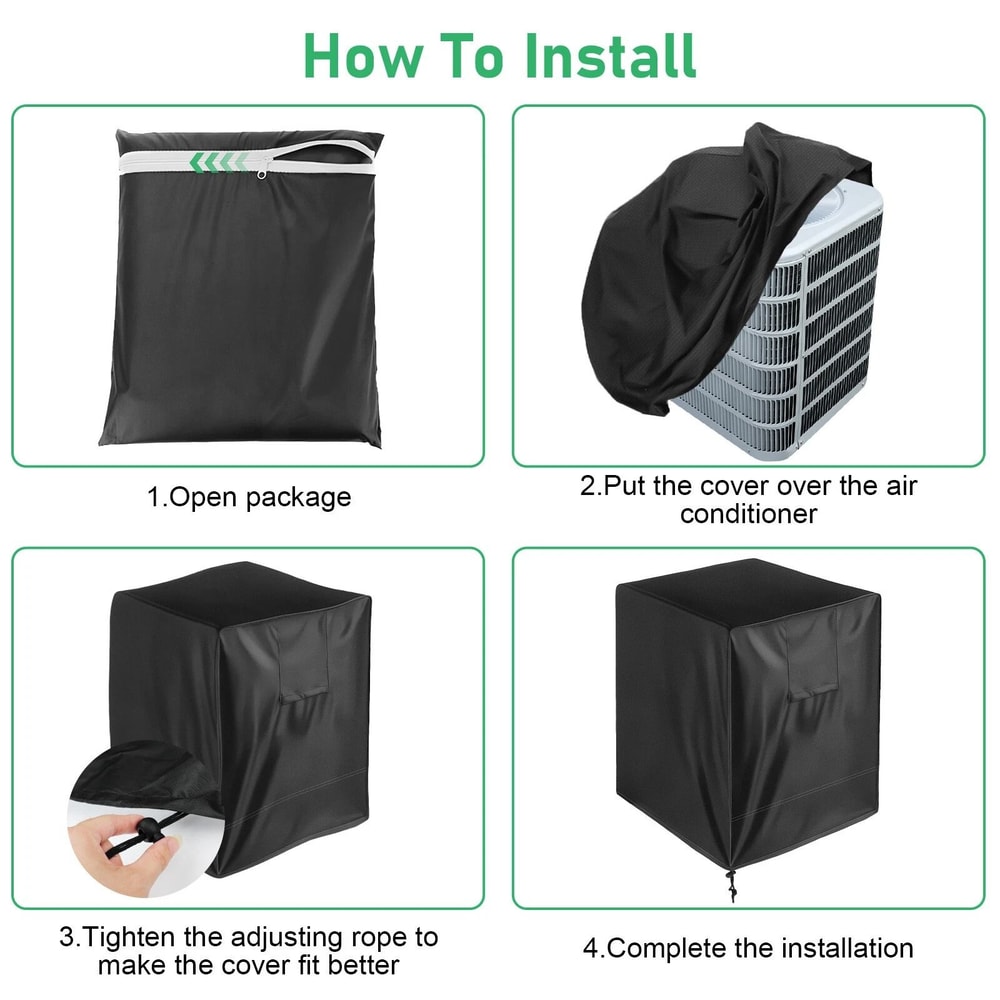 How To Install

1.Open package

2.Put the cover over the air conditioner

3.Tighten the adjusting rope to make the cover fit better

4.Complete the installation