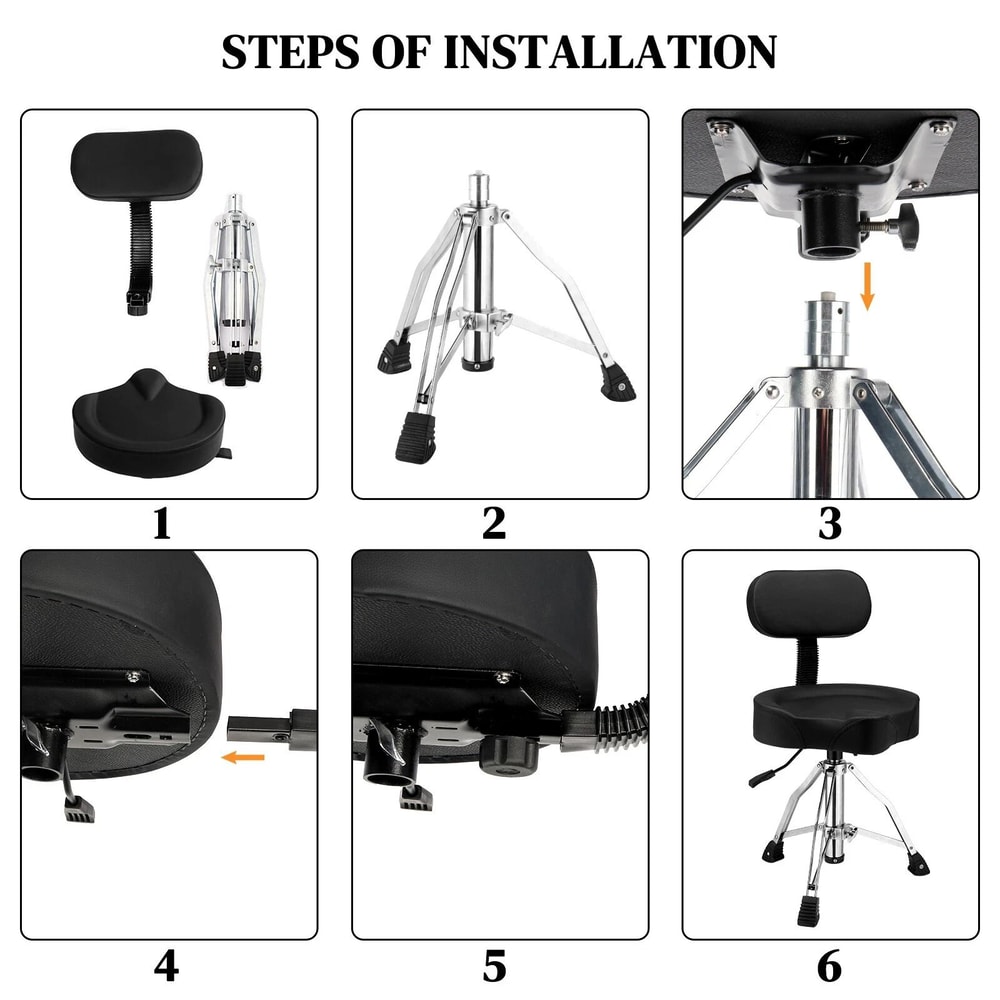 STEPS OF INSTALLATION

1

2

3

4

5

6