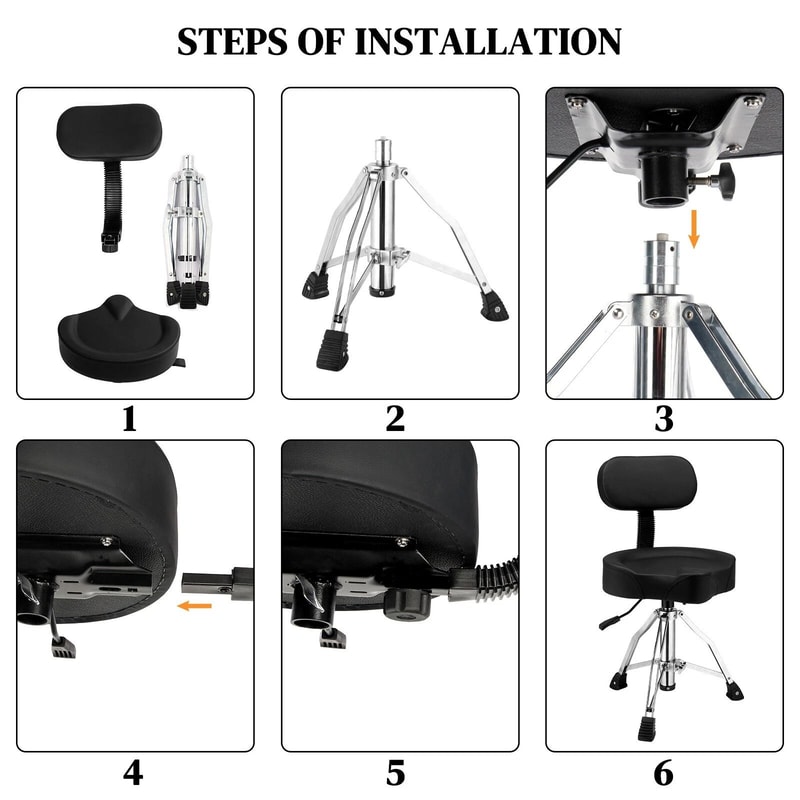 STEPS OF INSTALLATION

1

2

3

4

5

6