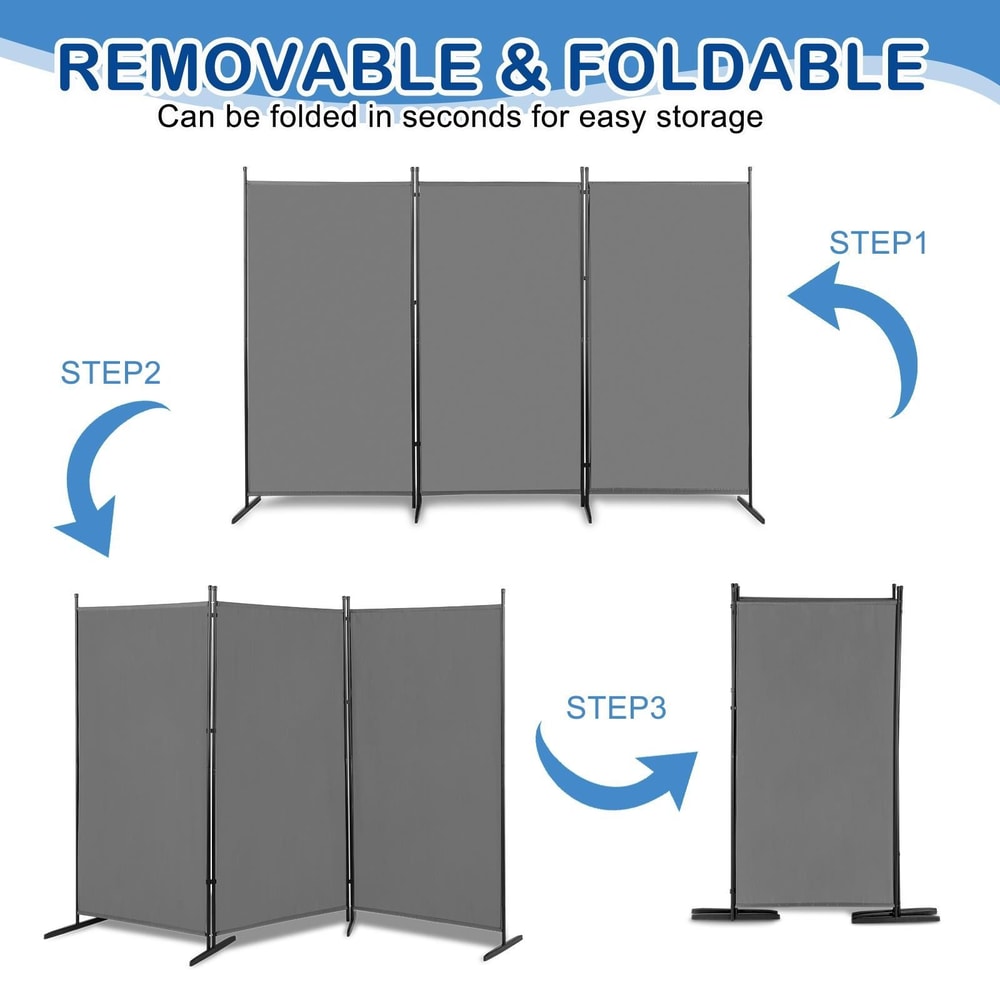 REMOVABLE & FOLDABLE
Can be folded in seconds for easy storage

STEP1

STEP2

STEP3