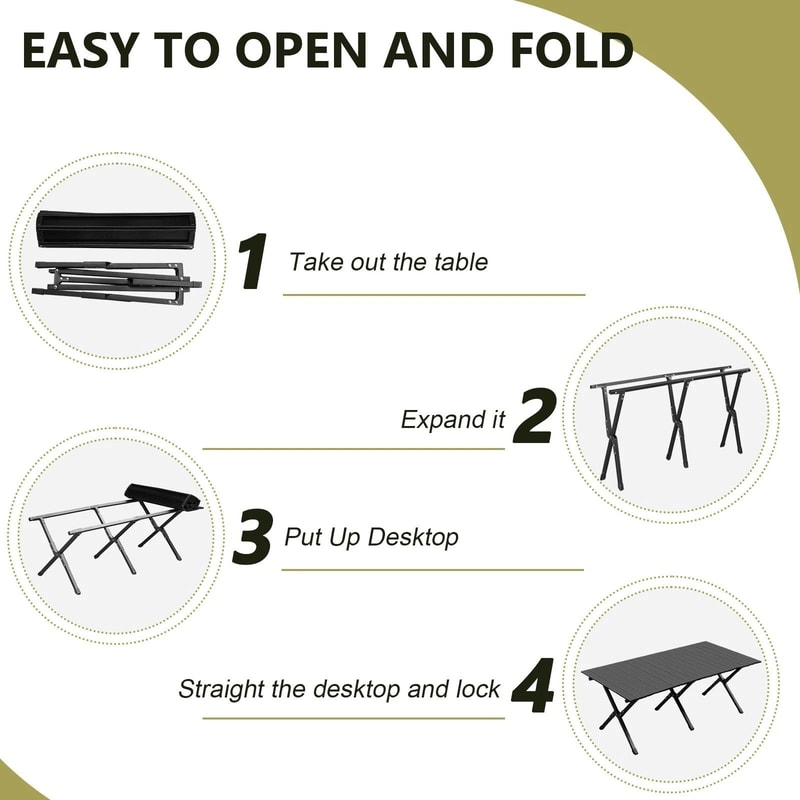 EASY TO OPEN AND FOLD

1 Take out the table

Expand it 2

3 Put Up Desktop

Straight the desktop and lock 4