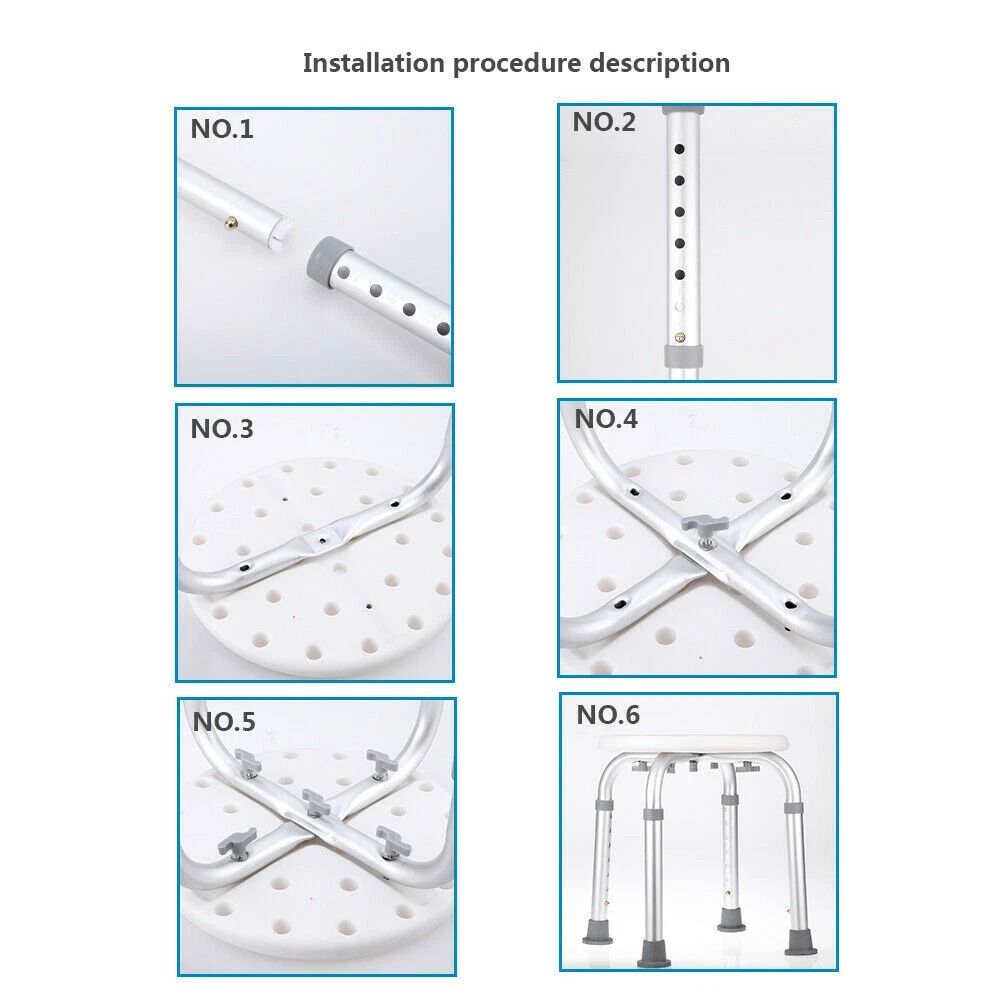 Installation procedure description

NO.1

NO.2

NO.3

NO.4

NO.5

NO.6