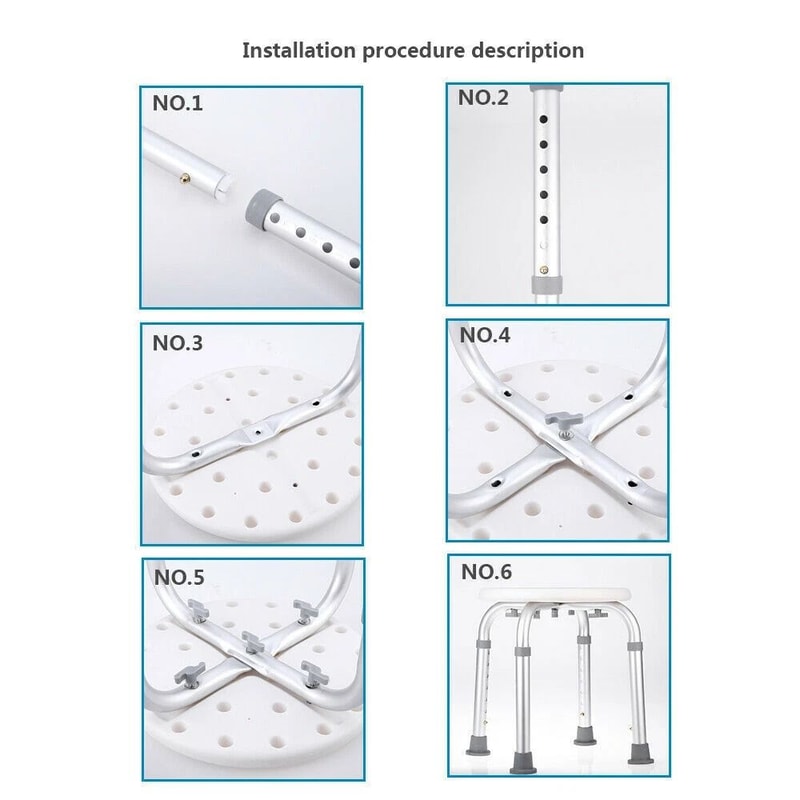 Installation procedure description

NO.1

NO.2

NO.3

NO.4

NO.5

NO.6