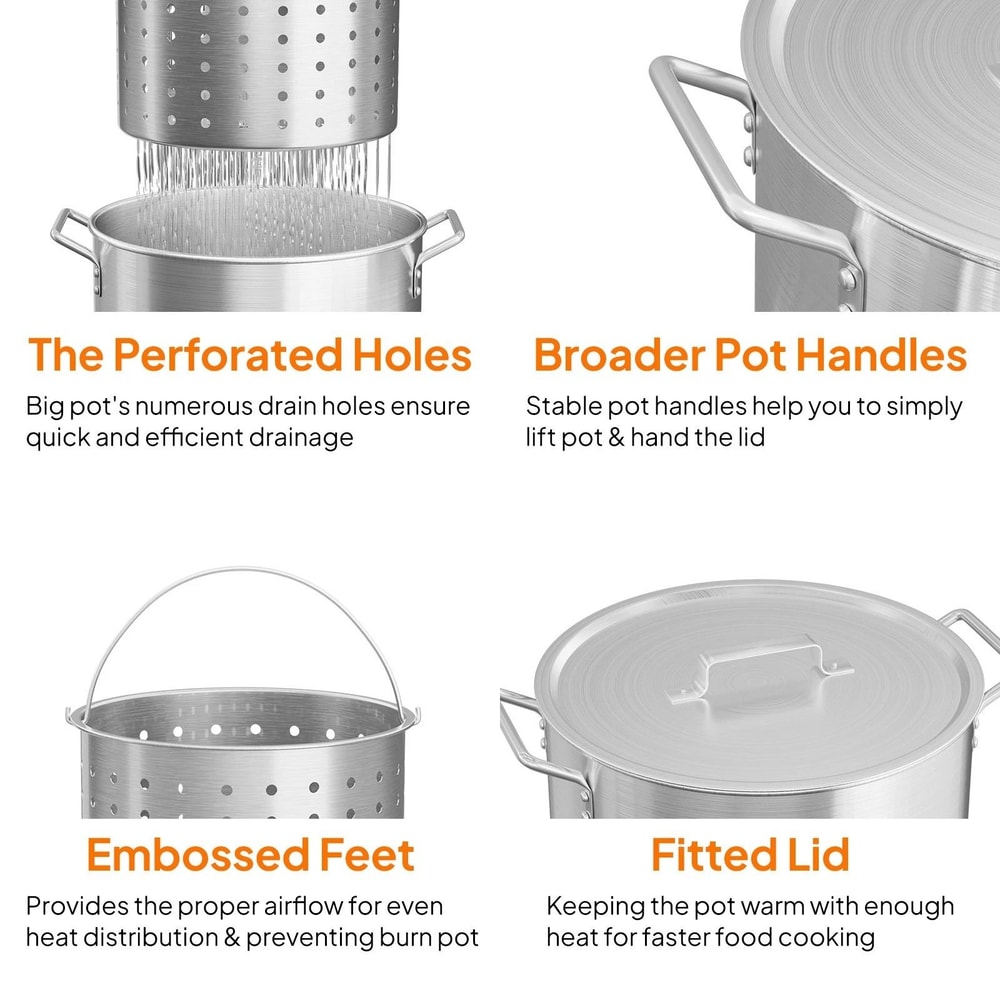 The Perforated Holes

Big pot's numerous drain holes ensure quick and efficient drainage

Broader Pot Handles

Stable pot handles help you to simply lift pot & hand the lid

Embossed Feet

Provides the proper airflow for even heat distribution & preventing burn pot

Fitted Lid

Keeping the pot warm with enough heat for faster food cooking