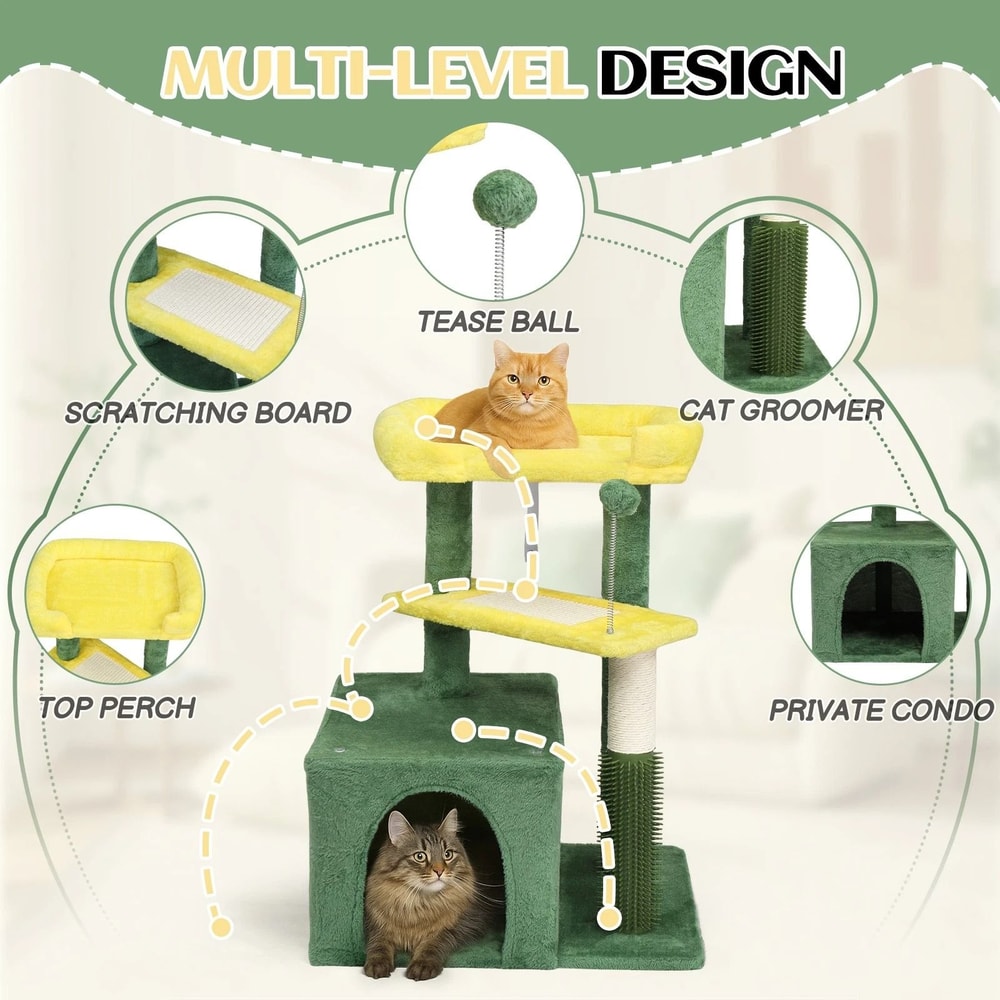 MULTI-LEVEL DESIGN

TEASE BALL

SCRATCHING BOARD

CAT GROOMER

TOP PERCH

PRIVATE CONDO