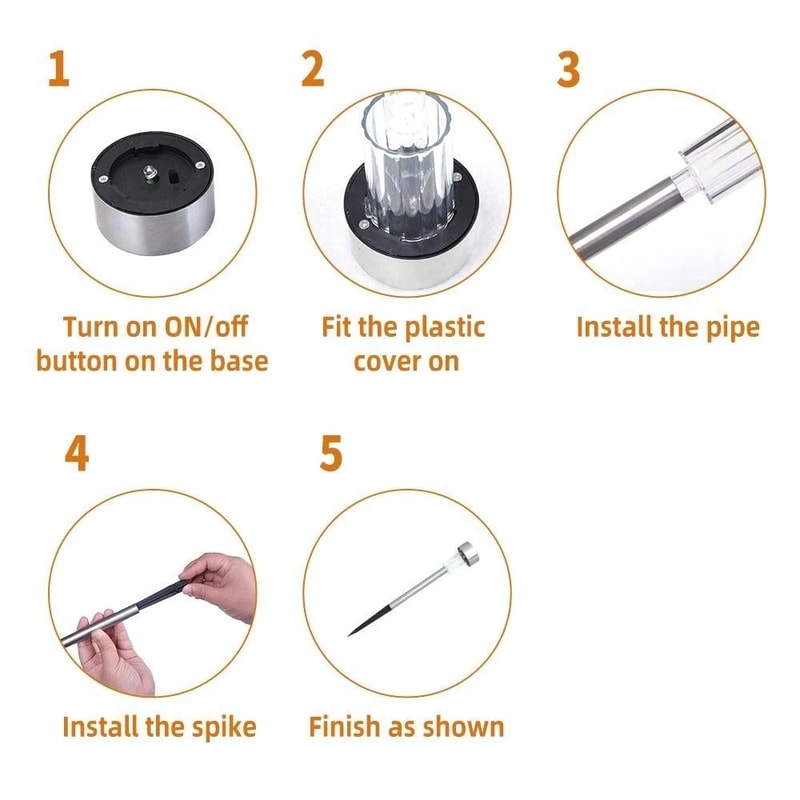 1

Turn on ON/off button on the base

2

Fit the plastic cover on

3

Install the pipe

4

Install the spike

5

Finish as shown