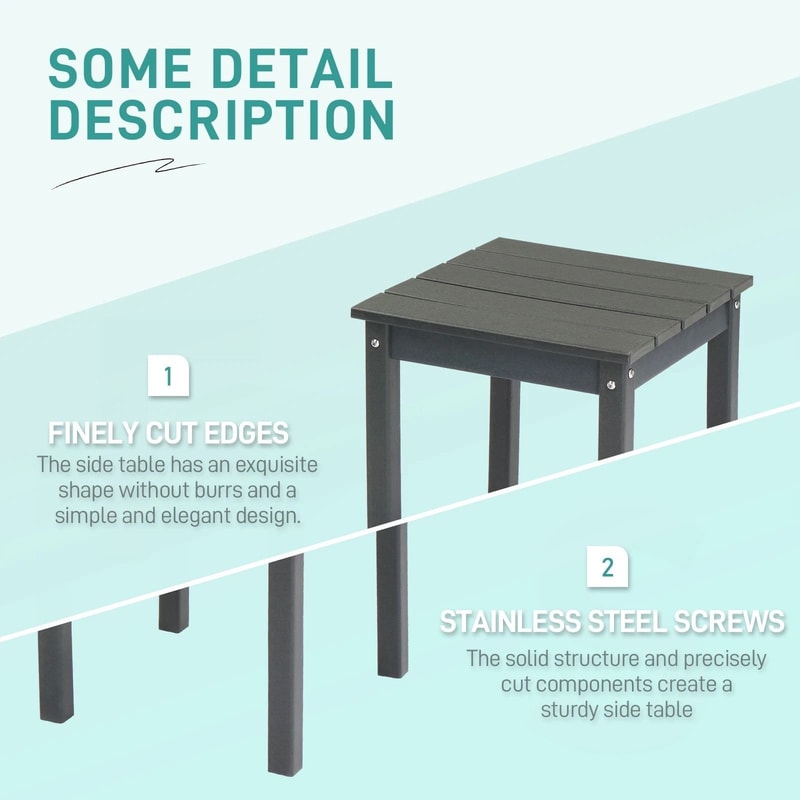 SOME DETAIL DESCRIPTION

1

FINELY CUT EDGES

The side table has an exquisite shape without burrs and a simple and elegant design.

2

STAINLESS STEEL SCREWS

The solid structure and precisely cut components create a sturdy side table