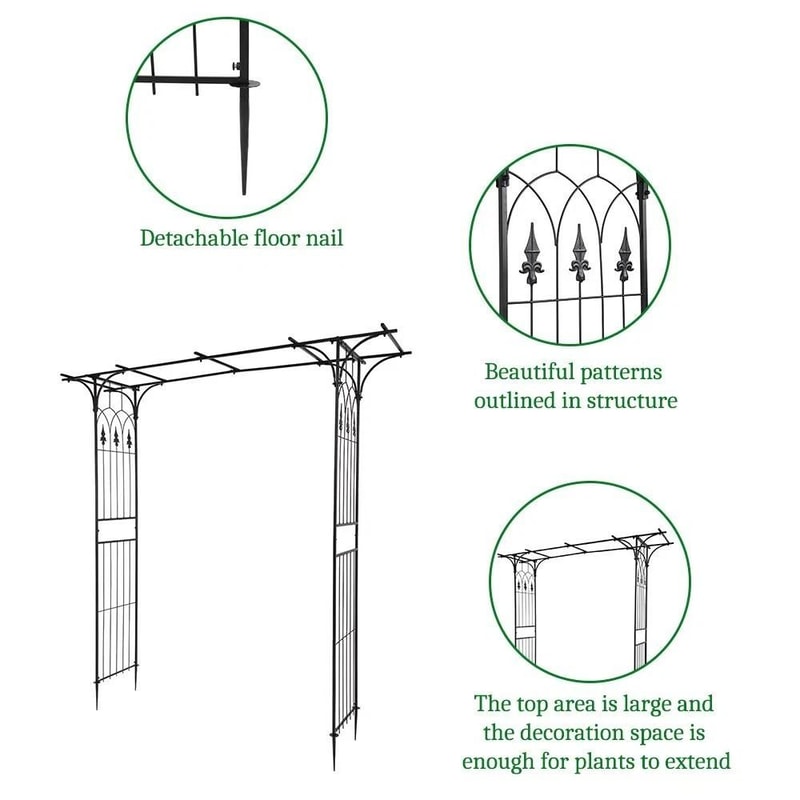 Detachable floor nail

Beautiful patterns outlined in structure

The top area is large and the decoration space is enough for plants to extend