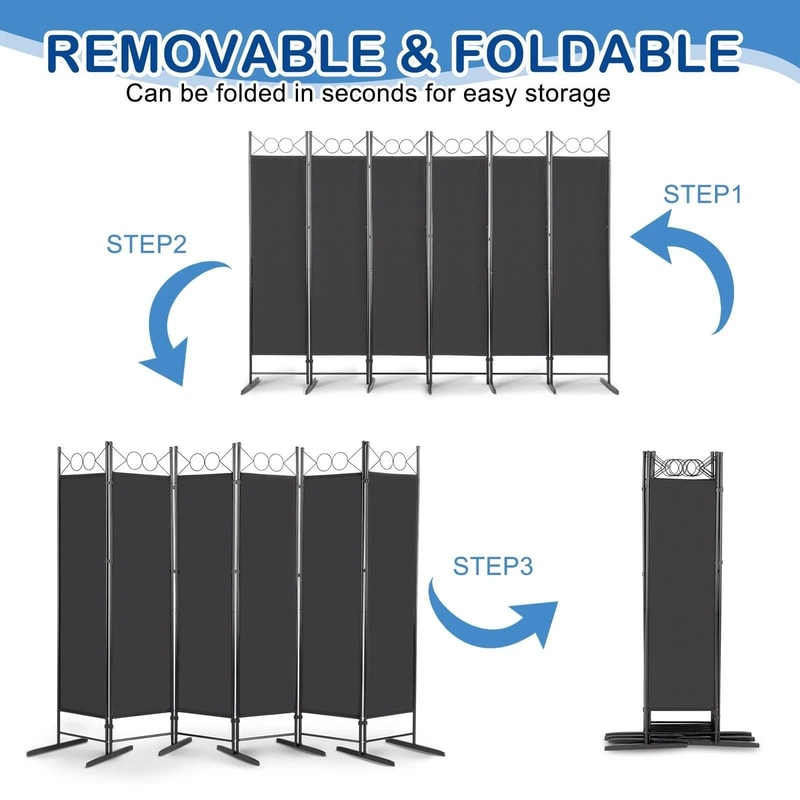 REMOVABLE & FOLDABLE
Can be folded in seconds for easy storage

STEP1

STEP2

STEP3