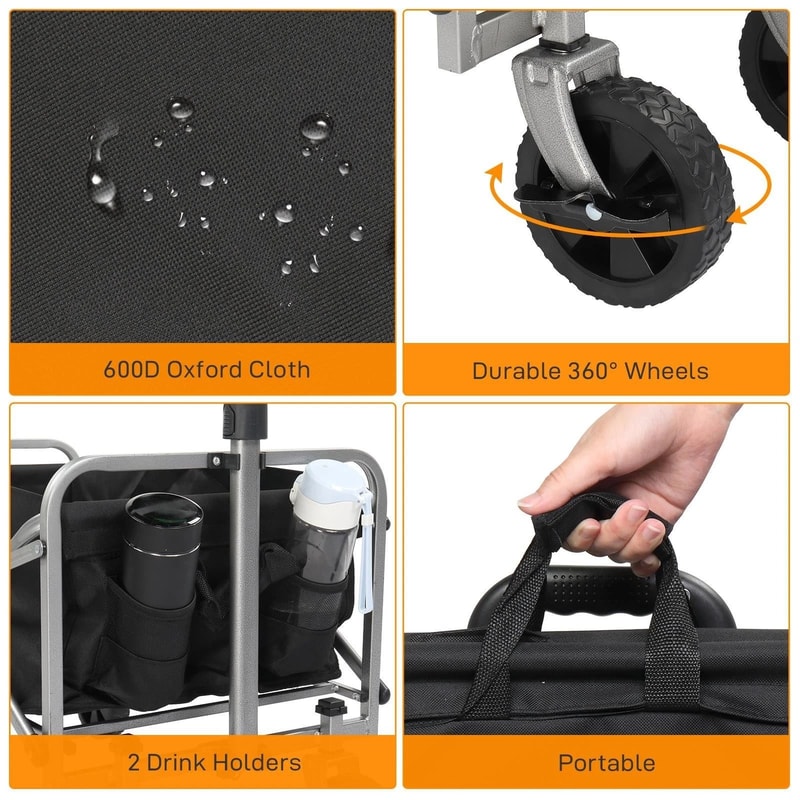 600D Oxford Cloth

Durable 360° Wheels

2 Drink Holders

Portable