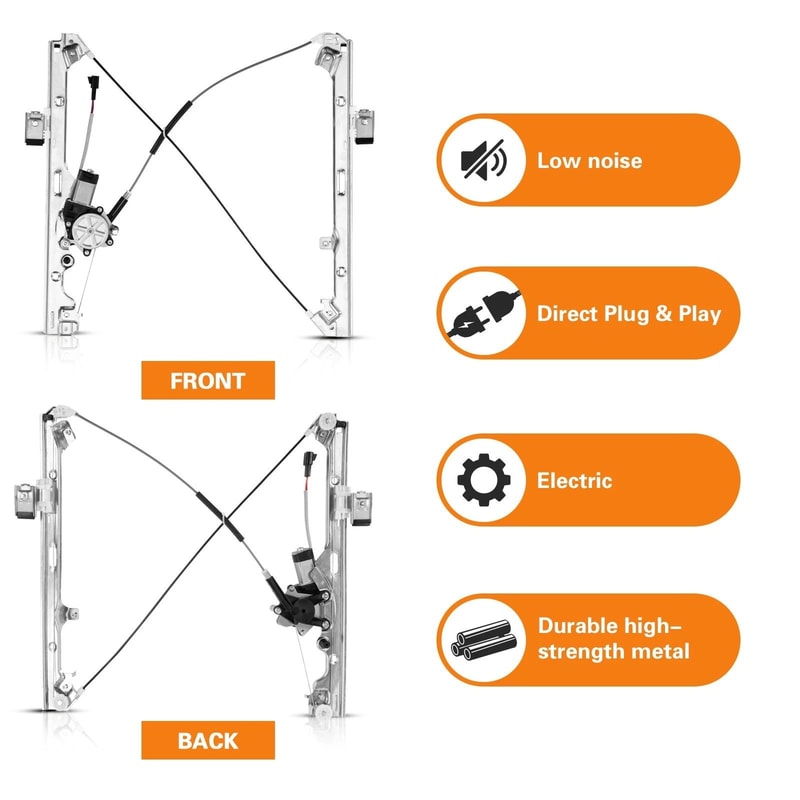 FRONT

BACK

Low noise

Direct Plug & Play

Electric

Durable high-strength metal