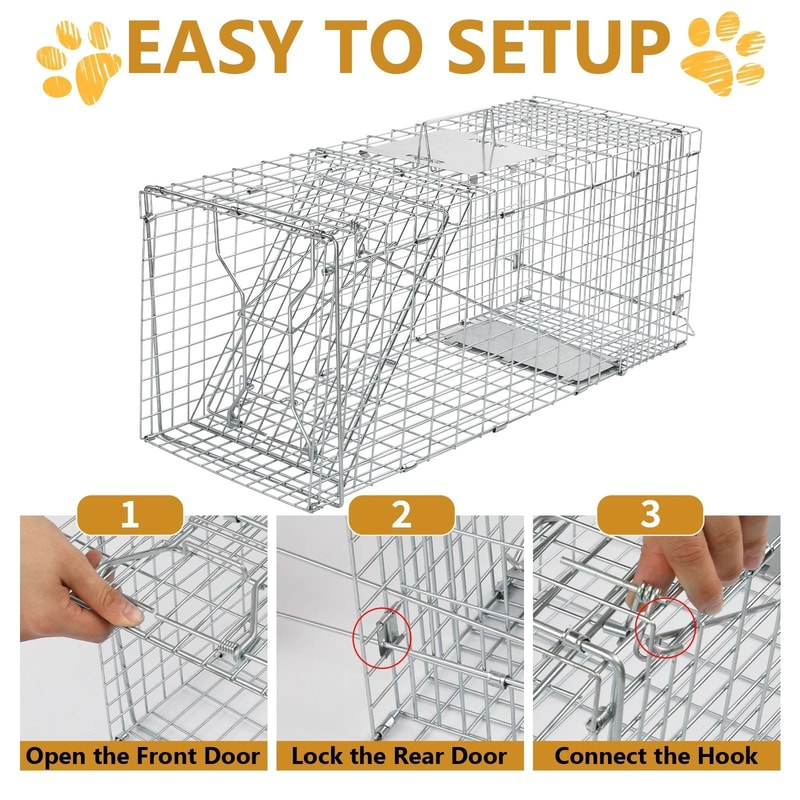 EASY TO SETUP

1

Open the Front Door

2

Lock the Rear Door

3

Connect the Hook