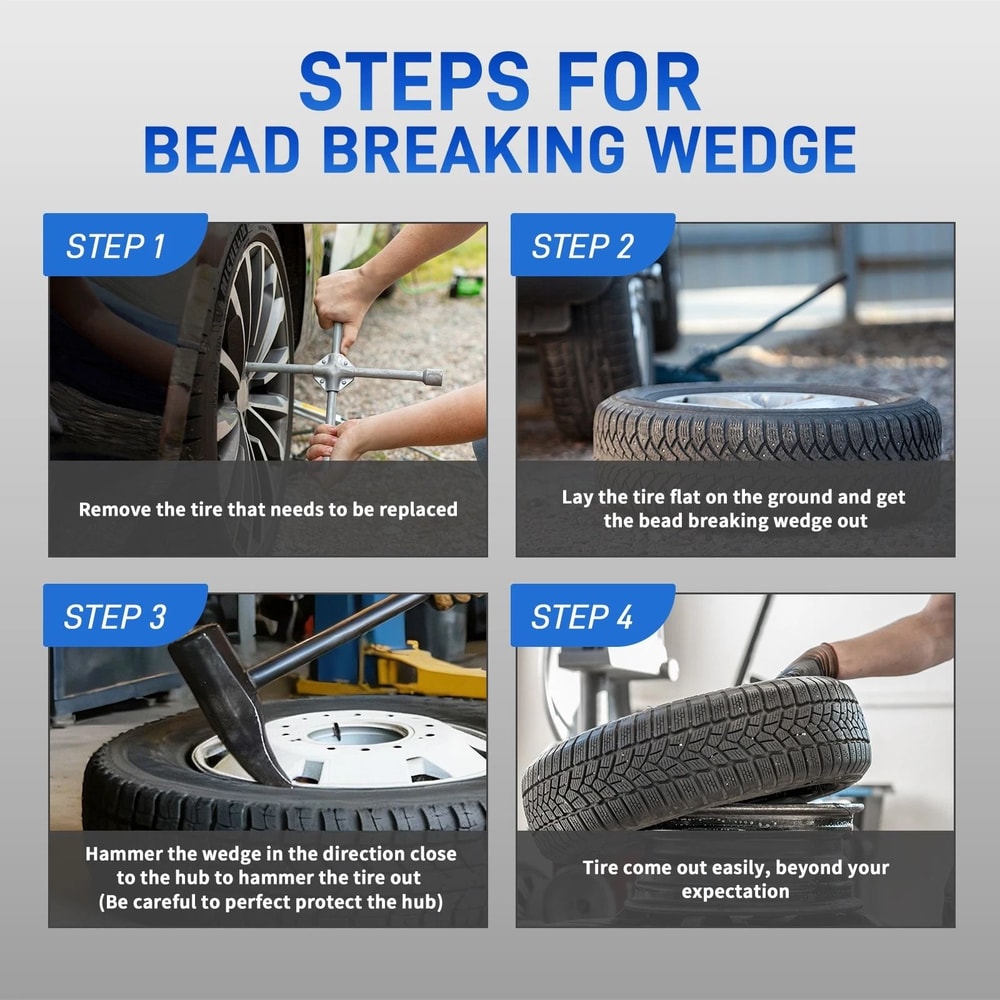 STEPS FOR
BEAD BREAKING WEDGE

STEP 1

Remove the tire that needs to be replaced

STEP 2

Lay the tire flat on the ground and get the bead breaking wedge out

STEP 3

Hammer the wedge in the direction close to the hub to hammer the tire out (Be careful to perfect protect the hub)

STEP 4

Tire come out easily, beyond your expectation